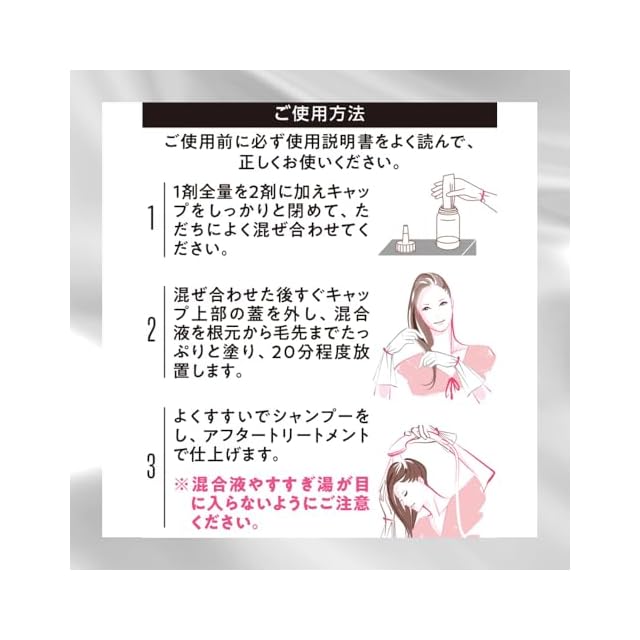 ご使用方法

ご使用前に必ず使用説明書をよく読んで、正しくお使いください。

1 1剤全量を2剤に加えキャップをしっかりと閉めて、ただちによく混ぜ合わせてください。

2 混ぜ合わせた後すぐキャップ上部の蓋を外し、混合液を根元から毛先までたっぷりと塗り、20分程度放置します。

3 よくすすいでシャンプーをし、アフタートリートメントで仕上げます。

※混合液やすすぎ湯が目に入らないようにご注意ください。