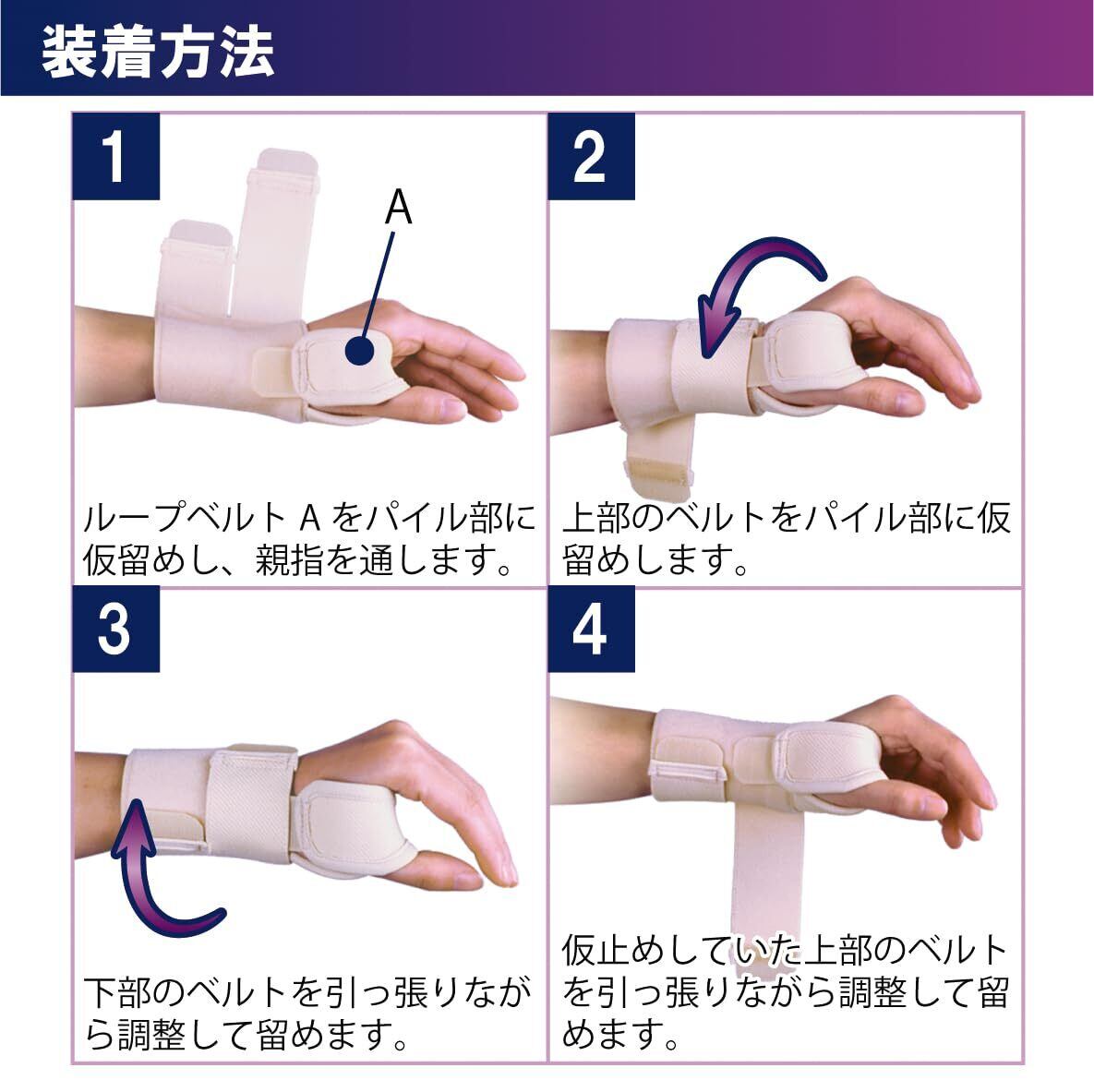 装着方法

1

A

ループベルト A をパイル部に仮留めし、親指を通します。

2

上部のベルトをパイル部に仮留めします。

3

下部のベルトを引っ張りながら調整して留めます。

4

仮止めしていた上部のベルトを引っ張りながら調整して留めます。