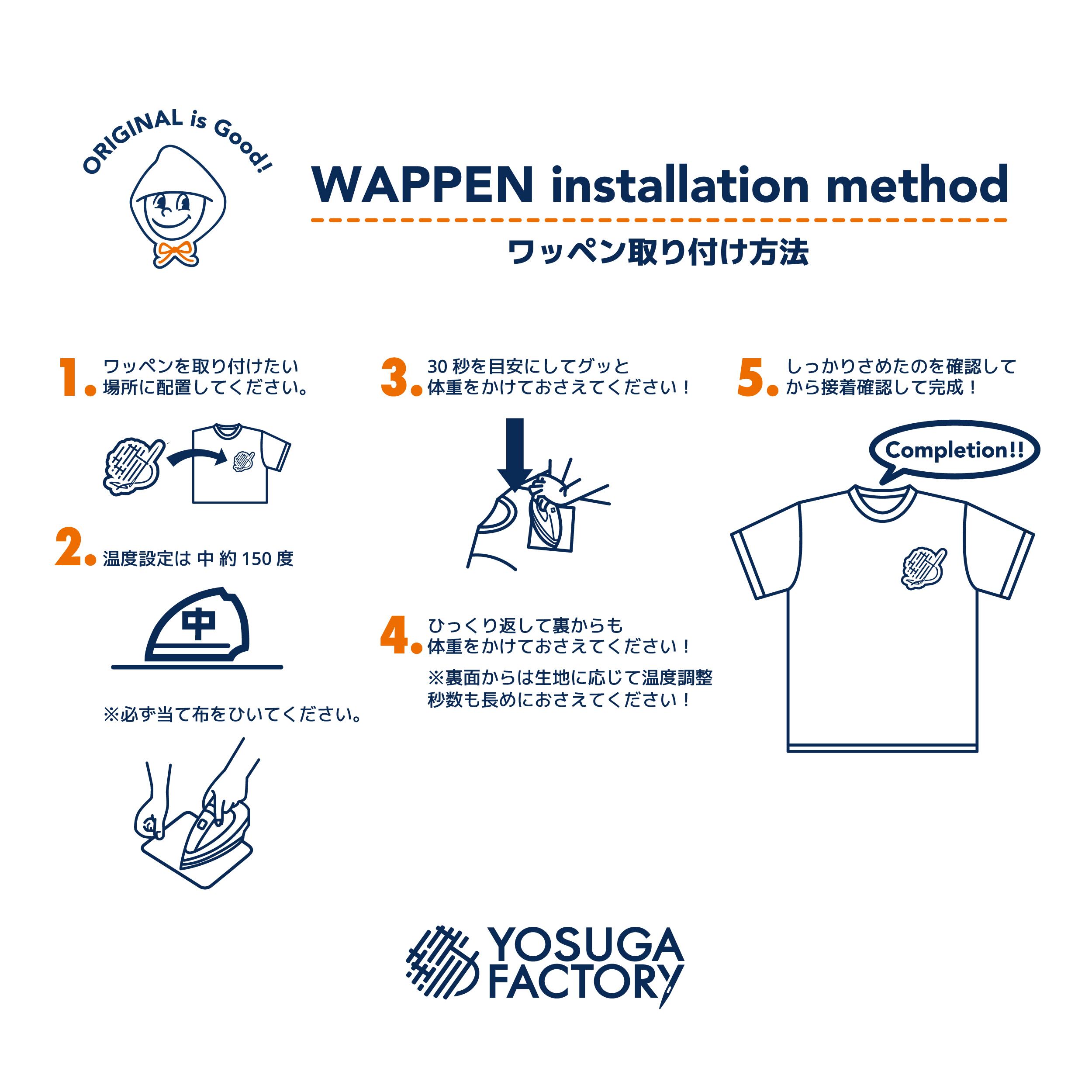 ORIGINAL is Good!

WAPPEN installation method

ワッペン取り付け方法

1. ワッペンを取り付けたい場所に配置してください。

2. 温度設定は 中 約 150 度

中

※必ず当て布をひいてください。

3. 30 秒を目安にしてグッと体重をかけておさえてください！

4. ひっくり返して裏からも体重をかけておさえてください！

※裏面からは生地に応じて温度調整秒数も長めにおさえてください！

5. しっかりさめたのを確認してから接着確認して完成！

Completion!!

YOSUGA FACTORY