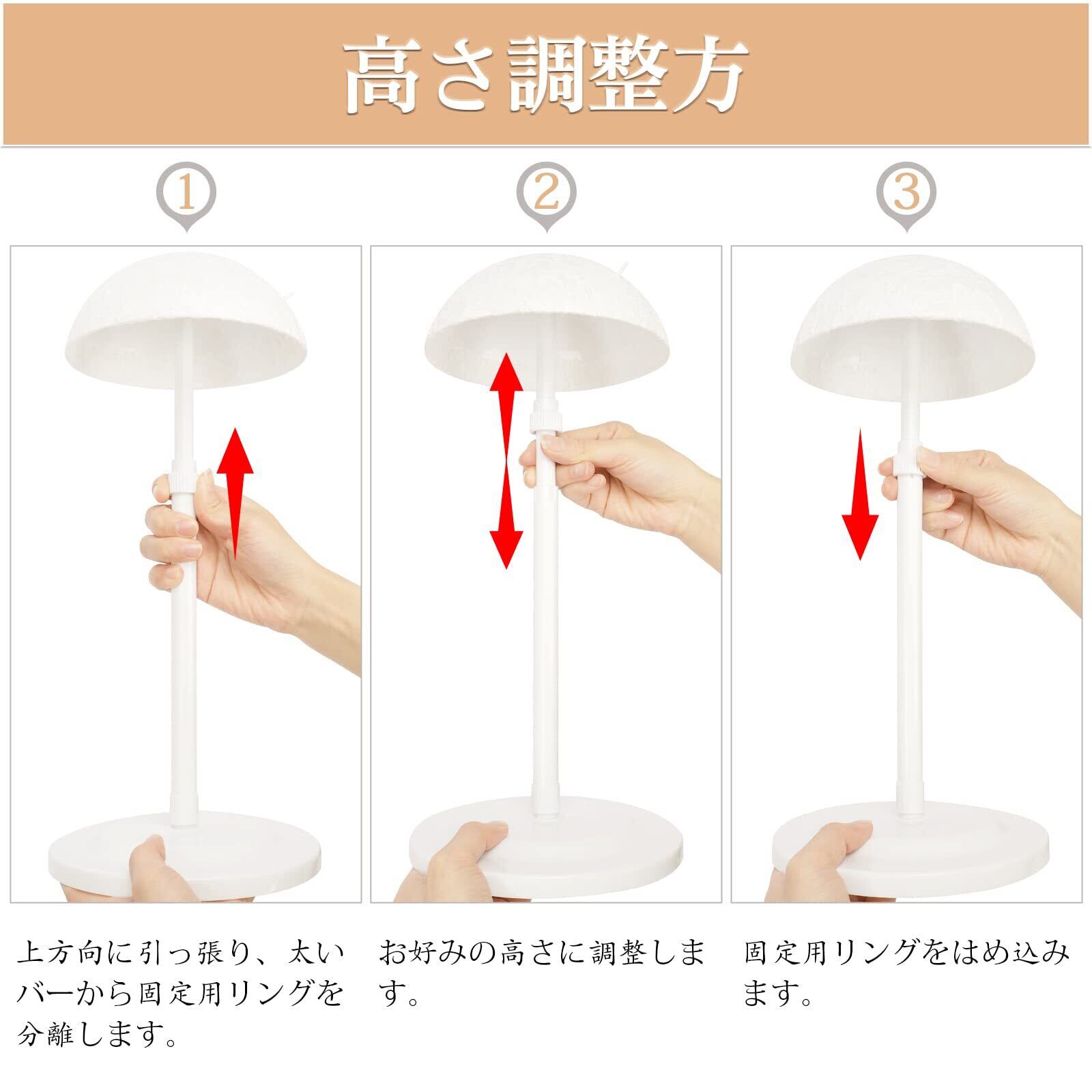 高さ調整方

①

②

③

上方向に引っ張り、太いバーから固定用リングを分離します。

お好みの高さに調整します。

固定用リングをはめ込みます。