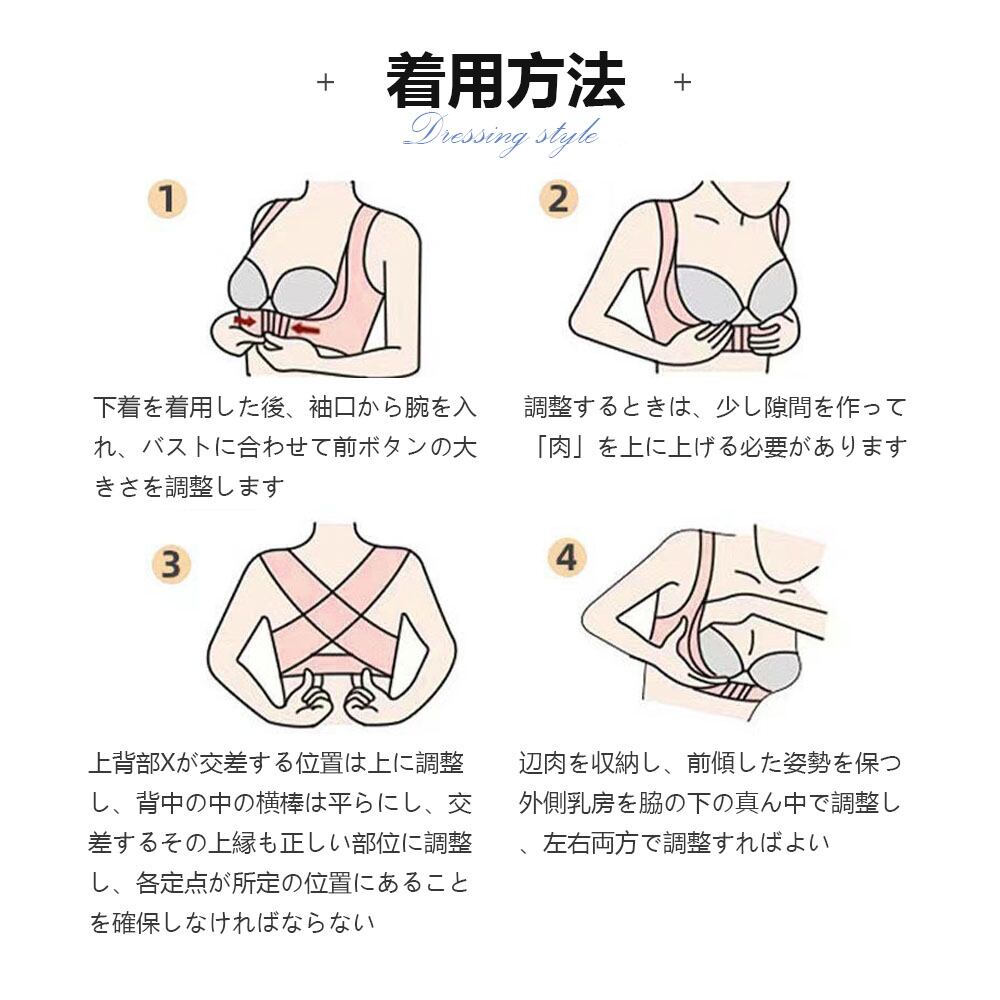 + 着用方法 +

Dressing style

1

下着を着用した後、袖口から腕を入れ、バストに合わせて前ボタンの大きさを調整します

2

調整するときは、少し隙間を作って「肉」を上に上げる必要があります

3

上背部Xが交差する位置は上に調整し、背中の中の横棒は平らにし、交差するその上縁も正しい部位に調整し、各定点が所定の位置にあることを確保しなければならない

4

辺肉を収納し、前傾した姿勢を保つ外側乳房を脇の下の真ん中で調整し、左右両方で調整すればよい