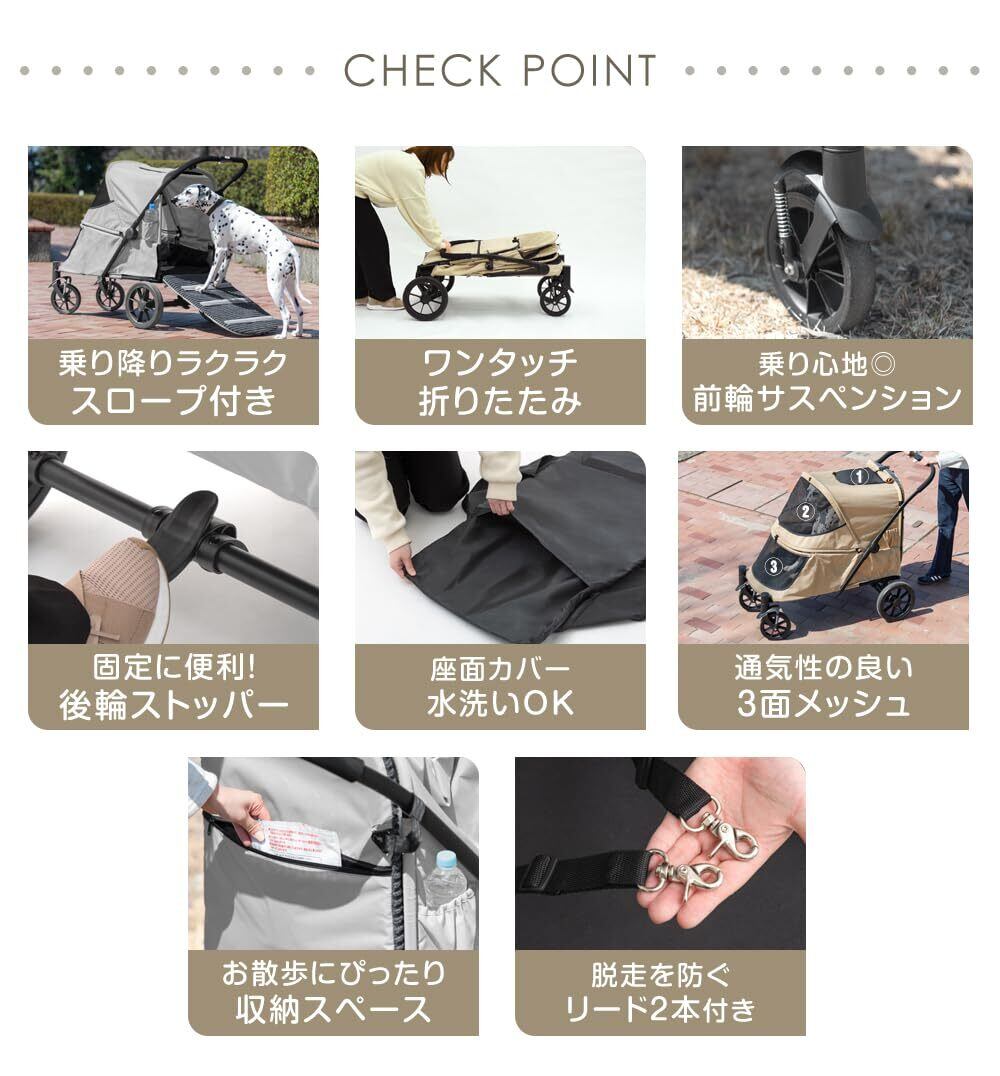 CHECK POINT

乗り降りラクラク
スロープ付き

ワンタッチ
折りたたみ

乗り心地◎
前輪サスペンション

固定に便利!
後輪ストッパー

座面カバー
水洗いOK

1
2
3

通気性の良い
3面メッシュ

お散歩にぴったり
収納スペース

脱走を防ぐ
リード2本付き