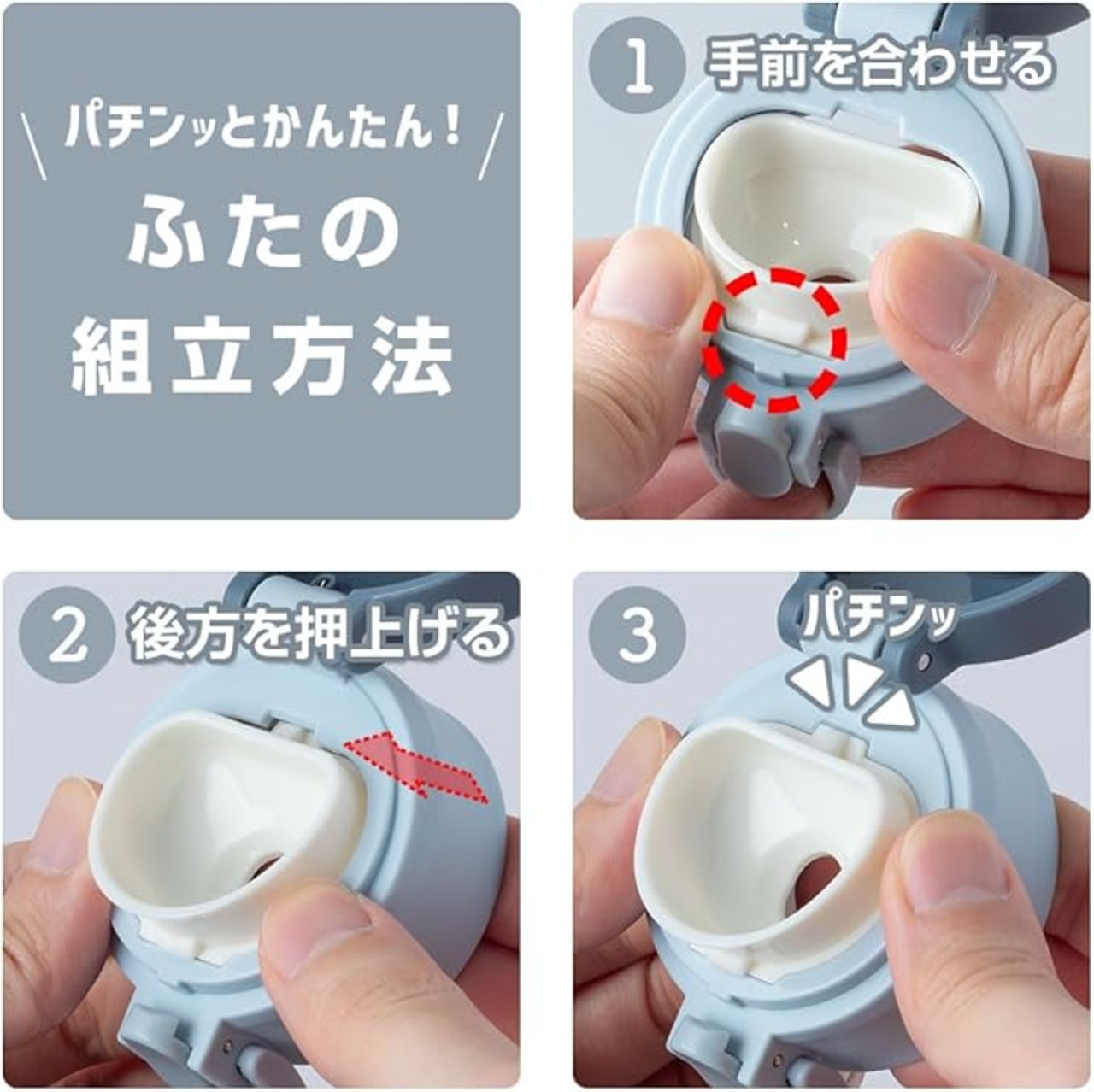 パチンッとかんたん!
ふたの
組立方法

1 手前を合わせる

2 後方を押上げる

3 パチンッ