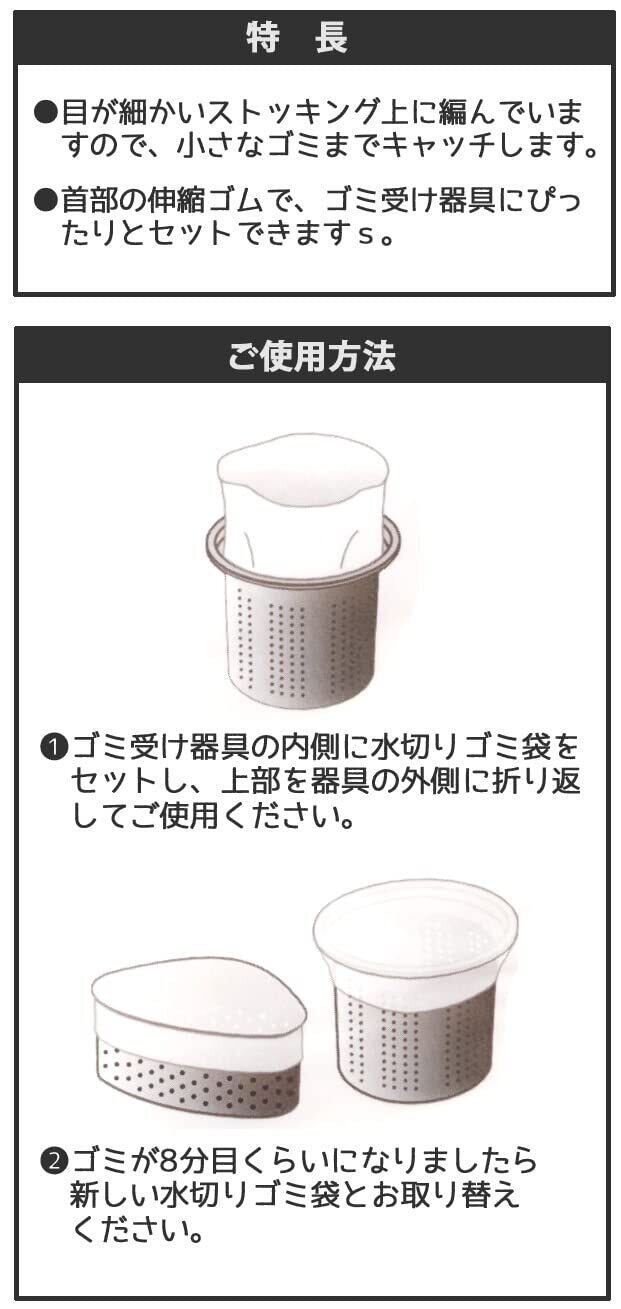 特　長

●目が細かいストッキング上に編んでいますので、小さなゴミまでキャッチします。

●首部の伸縮ゴムで、ゴミ受け器具にぴったりとセットできますｓ。

ご使用方法

❶ゴミ受け器具の内側に水切りゴミ袋をセットし、上部を器具の外側に折り返してご使用ください。

❷ゴミが8分目くらいになりましたら新しい水切りゴミ袋とお取り替えください。