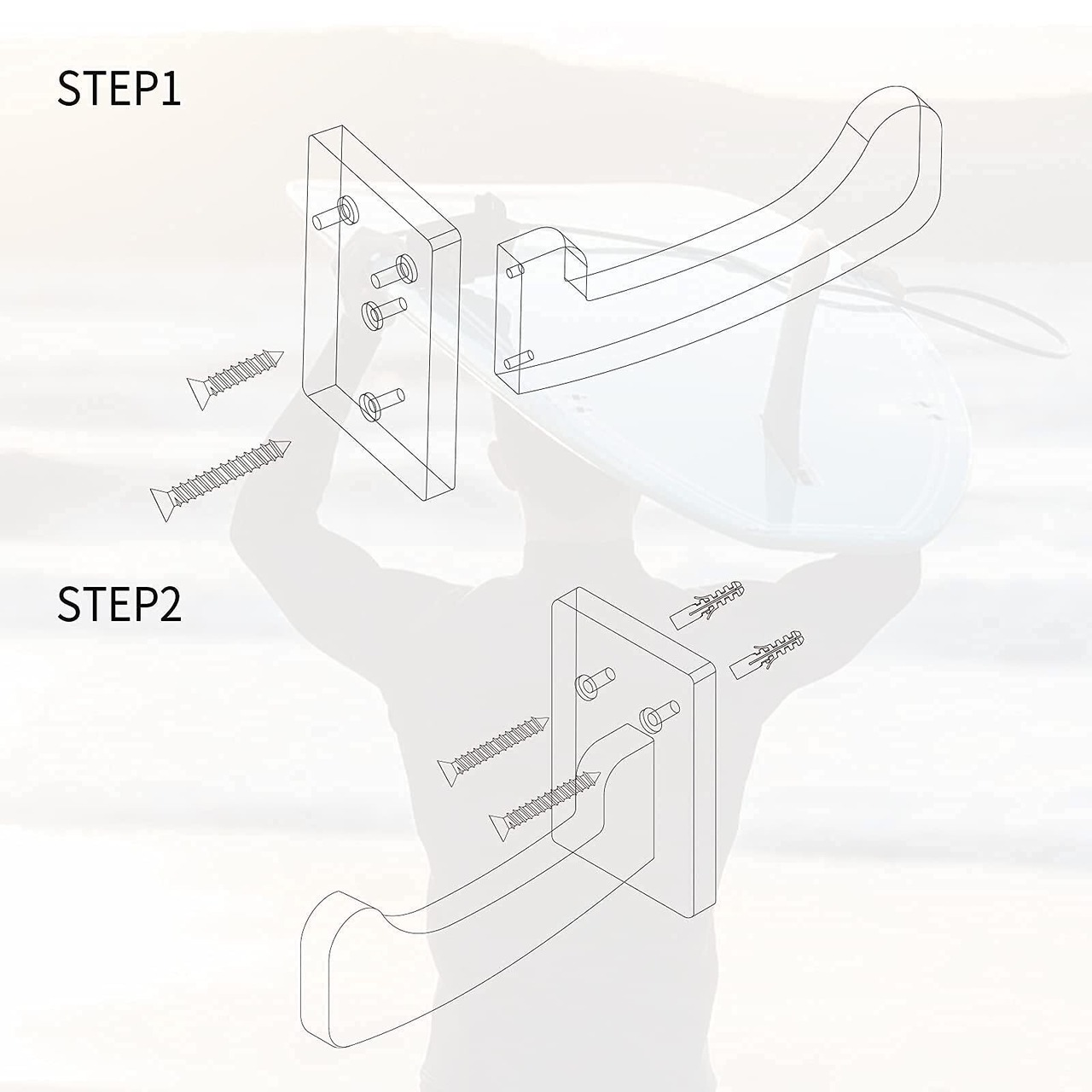 STEP1

STEP2