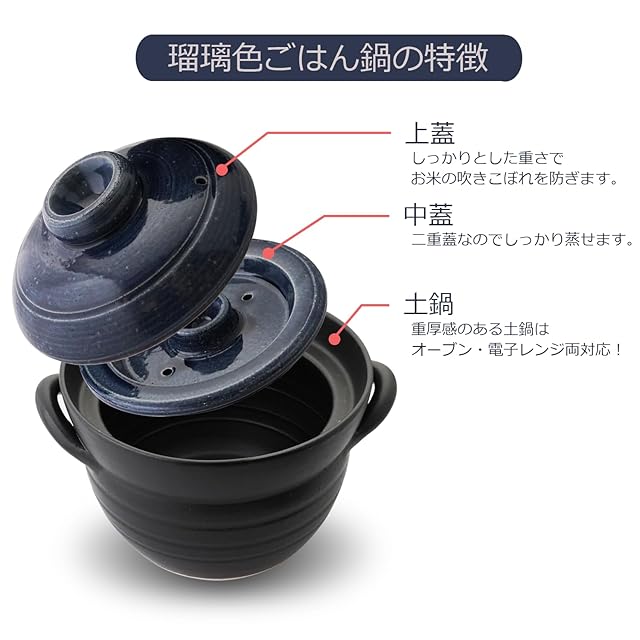 瑠璃色ごはん鍋の特徴

上蓋
しっかりとした重さで
お米の吹きこぼれを防ぎます。

中蓋
二重蓋なのでしっかり蒸せます。

土鍋
重厚感のある土鍋は
オーブン・電子レンジ両対応！