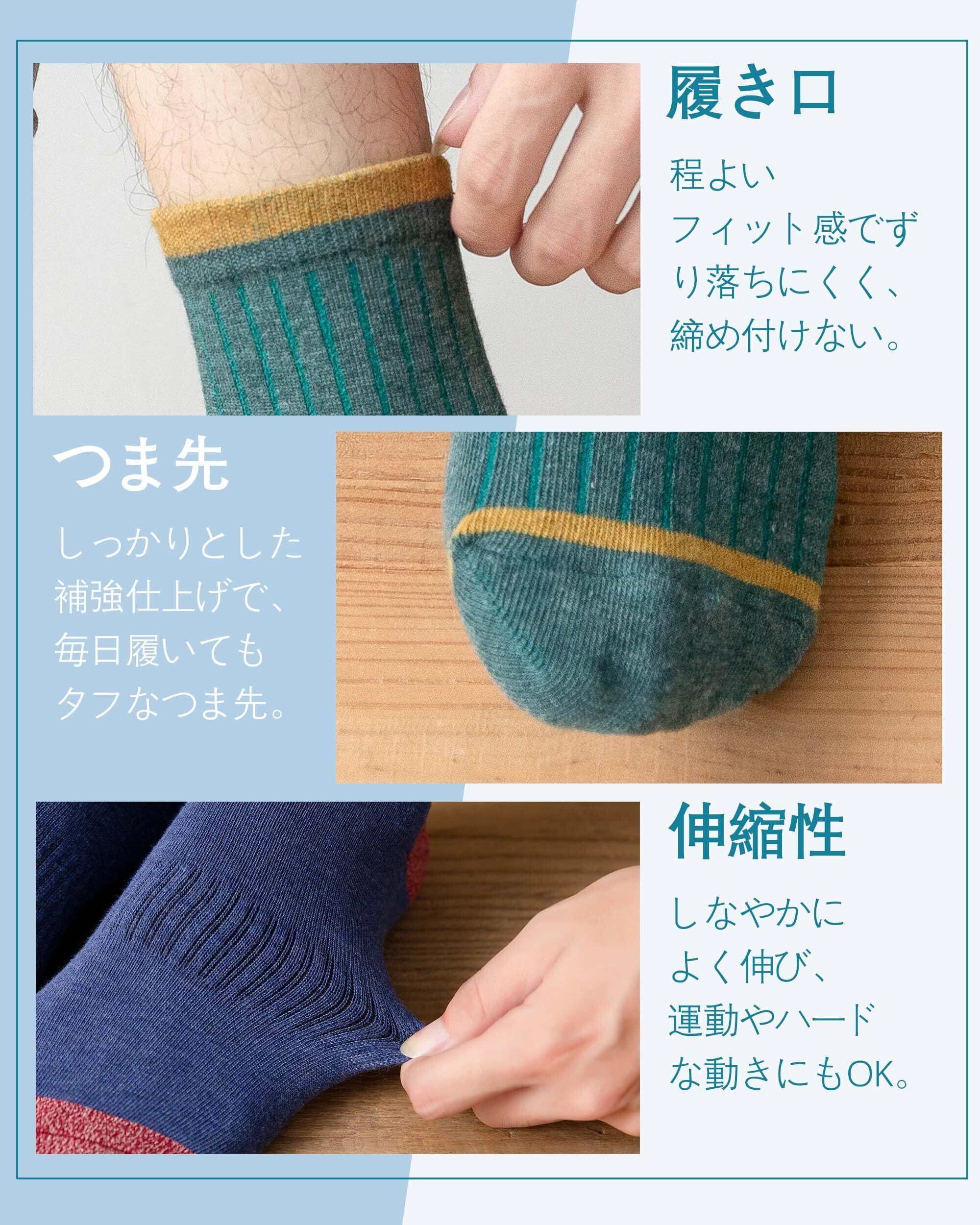 履き口

程よい
フィット感でず
り落ちにくく、
締め付けない。

つま先

しっかりとした
補強仕上げで、
毎日履いても
タフなつま先。

伸縮性

しなやかに
よく伸び、
運動やハード
な動きにもOK。