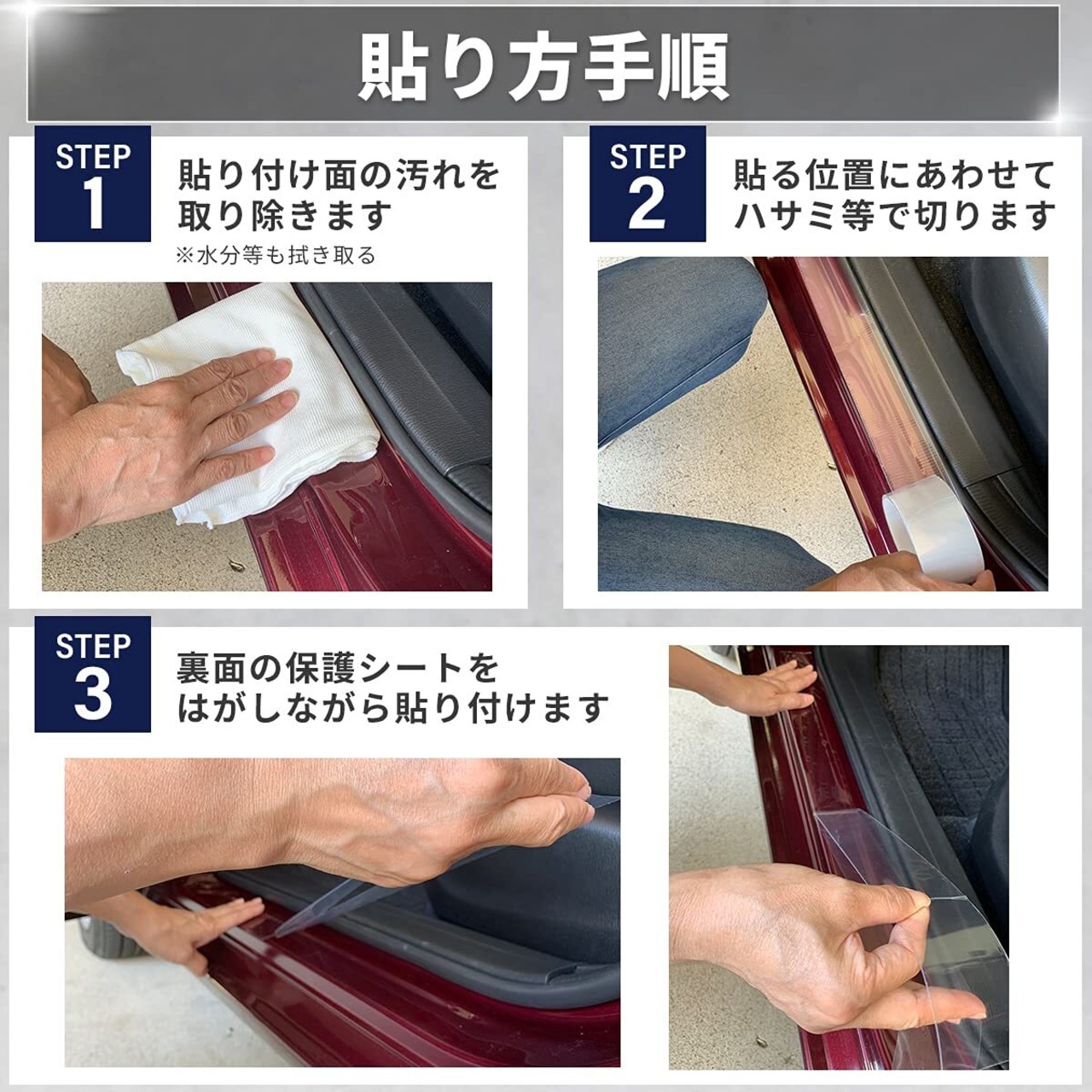 貼り方手順

STEP 1
貼り付け面の汚れを取り除きます
※水分等も拭き取る

STEP 2
貼る位置にあわせてハサミ等で切ります

STEP 3
裏面の保護シートをはがしながら貼り付けます