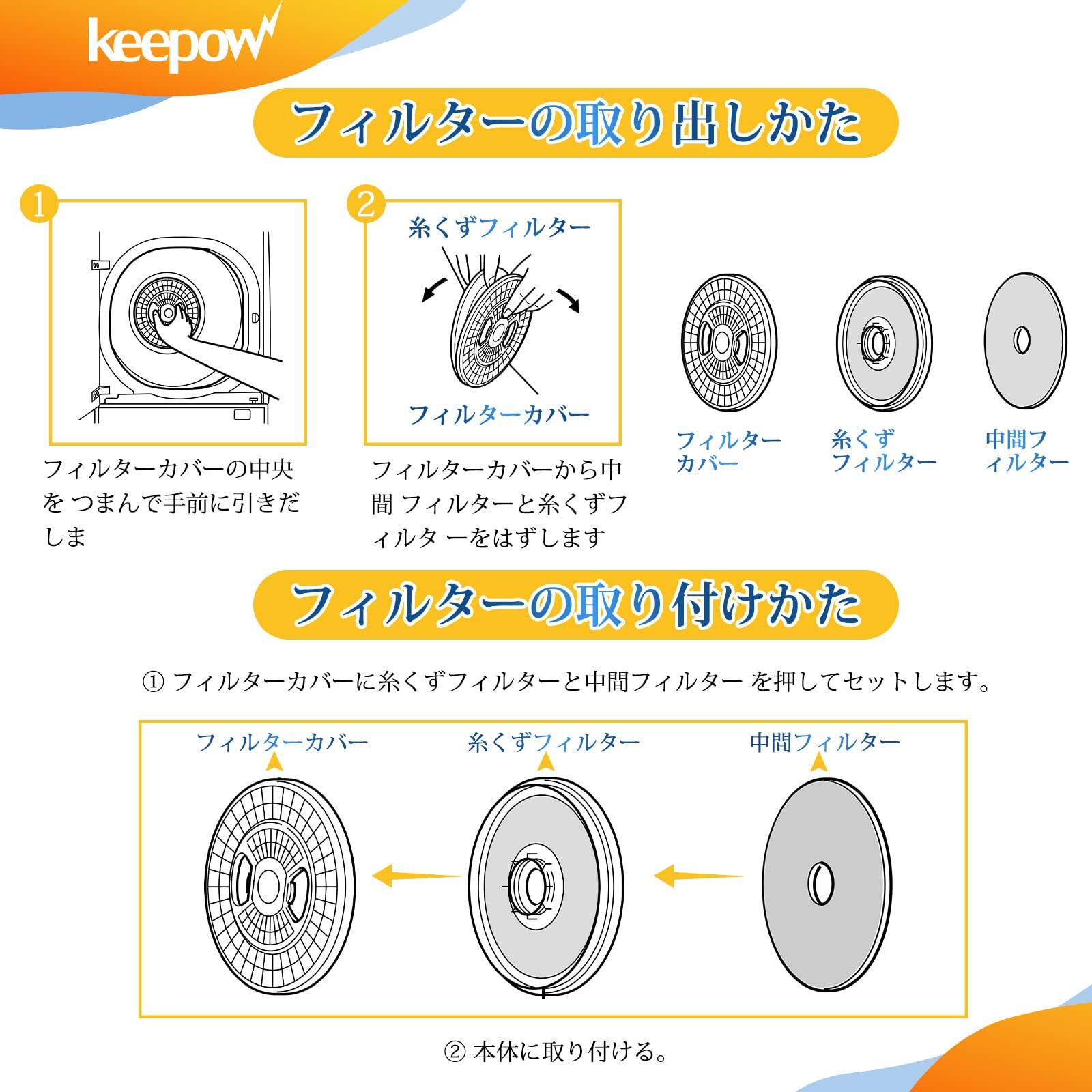 keepow

フィルターの取り出しかた

1

フィルターカバーの中央を つまんで手前に引きだしま

2

糸くずフィルター

フィルターカバー

フィルターカバーから中間 フィルターと糸くずフィルタ ーをはずします

フィルターカバー

糸くずフィルター

中間フィルター

フィルターの取り付けかた

① フィルターカバーに糸くずフィルターと中間フィルター を押してセットします。

フィルターカバー

糸くずフィルター

中間フィルター

② 本体に取り付ける。