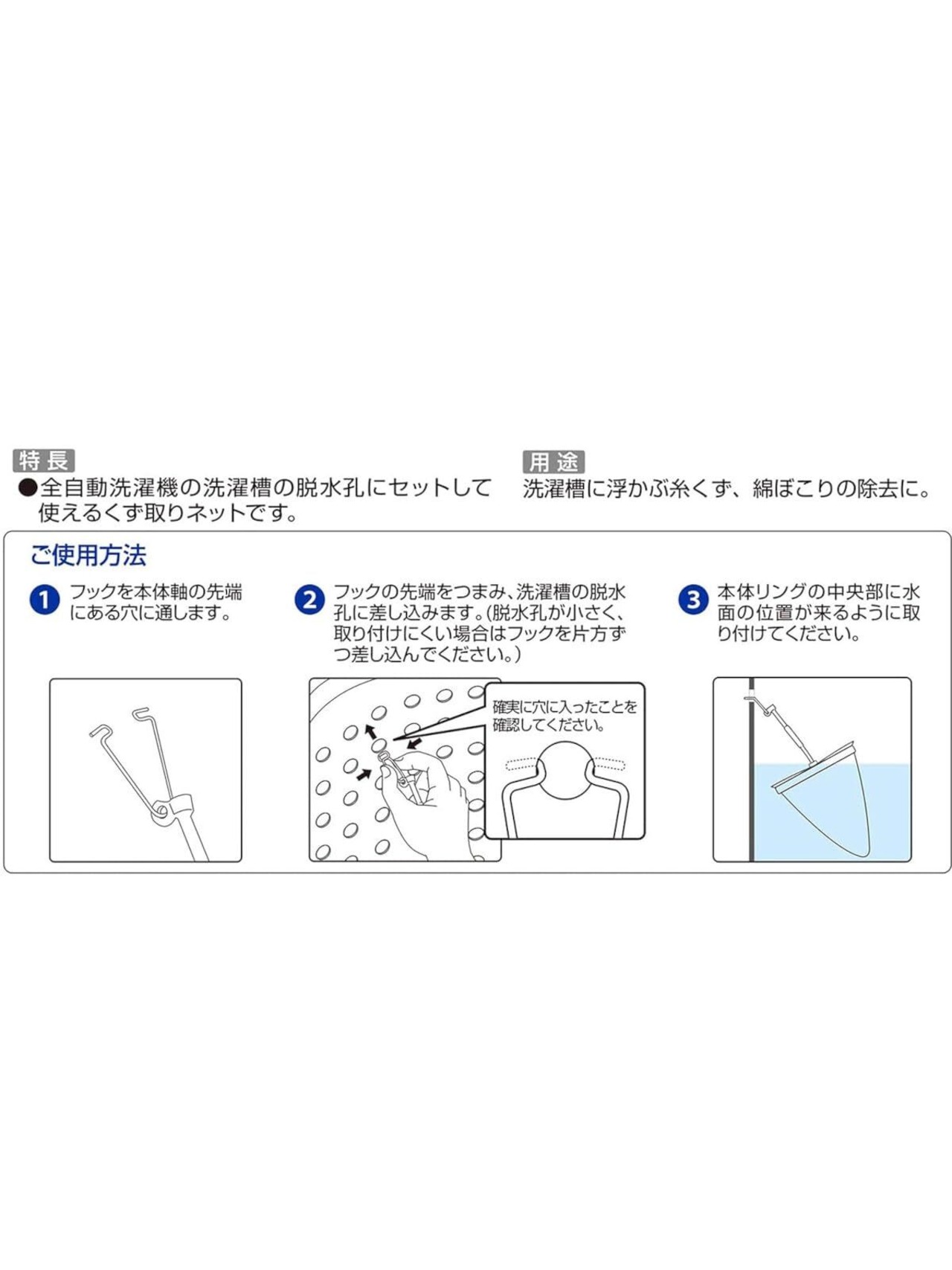 特長
●全自動洗濯機の洗濯槽の脱水孔にセットして使えるくず取りネットです。

用途
洗濯槽に浮かぶ糸くず、綿ぼこりの除去に。

ご使用方法

1 フックを本体軸の先端にある穴に通します。

2 フックの先端をつまみ、洗濯槽の脱水孔に差し込みます。(脱水孔が小さく、取り付けにくい場合はフックを片方ずつ差し込んでください。)

確実に穴に入ったことを確認してください。

3 本体リングの中央部に水面の位置が来るように取り付けてください。