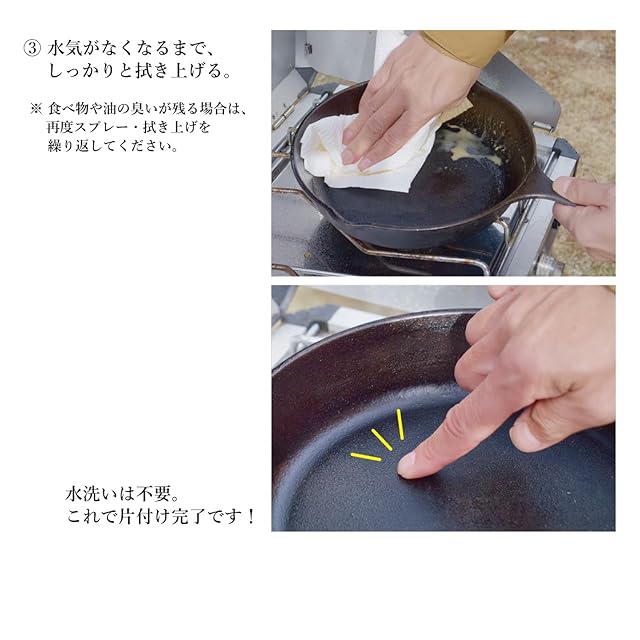 ③ 水気がなくなるまで、しっかりと拭き上げる。

※ 食べ物や油の臭いが残る場合は、再度スプレー・拭き上げを繰り返してください。

水洗いは不要。
これで片付け完了です！