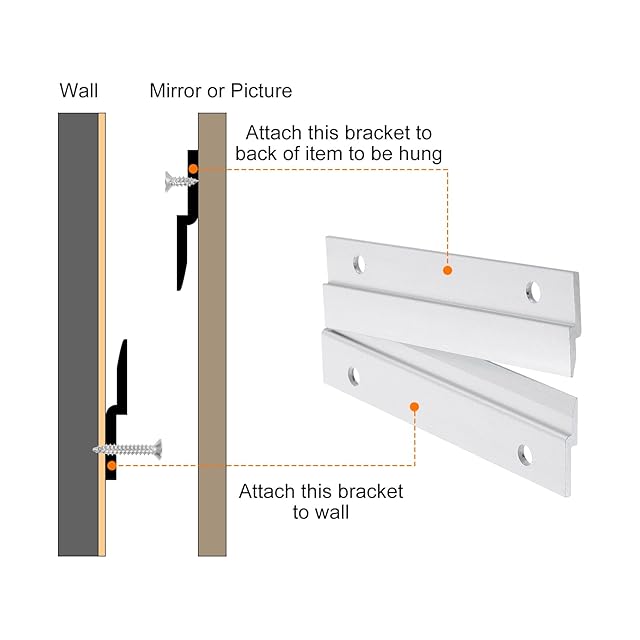 Wall

Mirror or Picture

Attach this bracket to back of item to be hung

Attach this bracket to wall