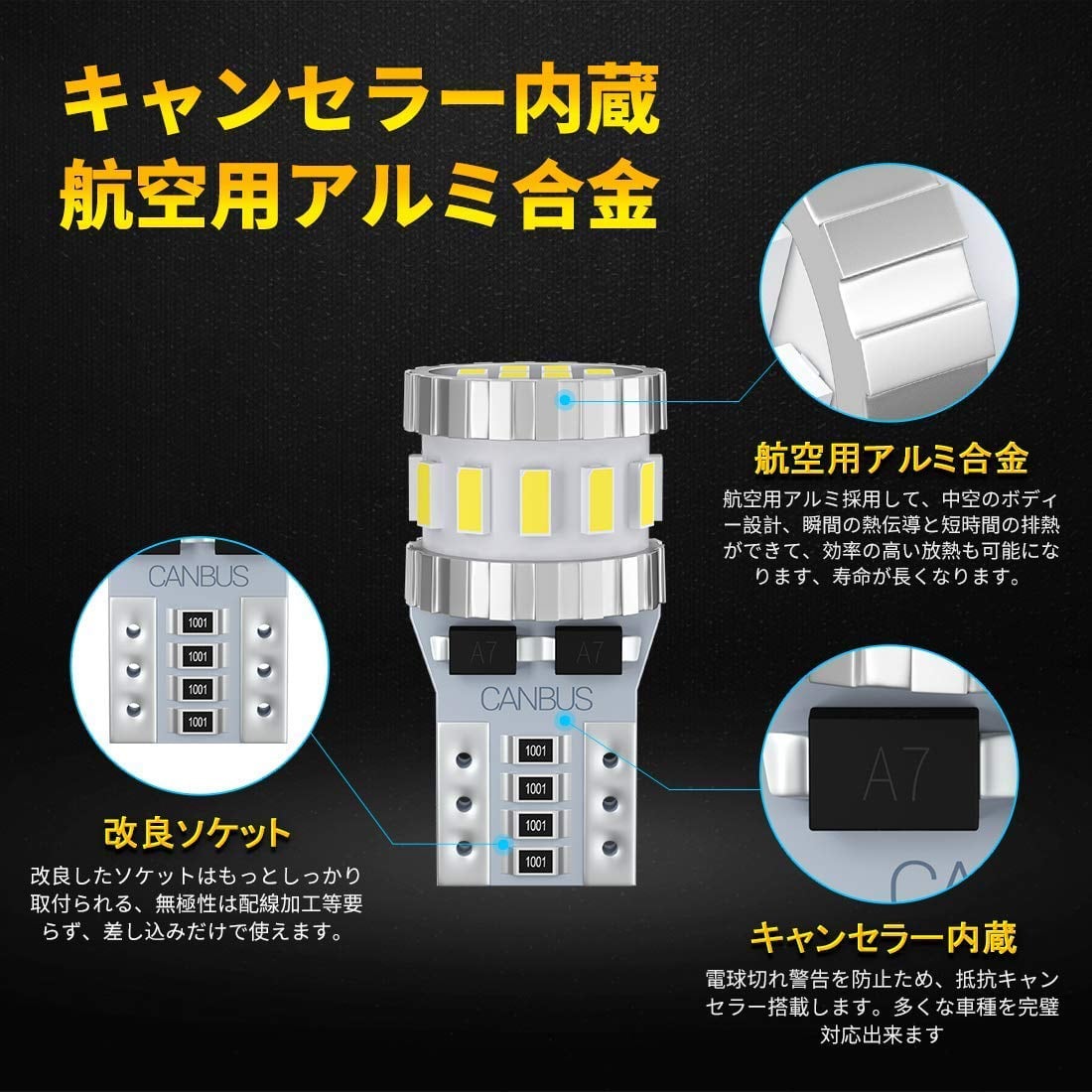 キャンセラー内蔵
航空用アルミ合金

航空用アルミ合金
航空用アルミ採用して、中空のボディー設計、瞬間の熱伝導と短時間の排熱ができて、効率の高い放熱も可能になります、寿命が長くなります。

CANBUS
1001
1001
1001
1001

A7
A7
CANBUS
1001
1001
1001
1001

A7
CA

改良ソケット
改良したソケットはもっとしっかり取付られる、無極性は配線加工等要らず、差し込みだけで使えます。

キャンセラー内蔵
電球切れ警告を防止ため、抵抗キャンセラー搭載します。多くな車種を完璧対応出来ます