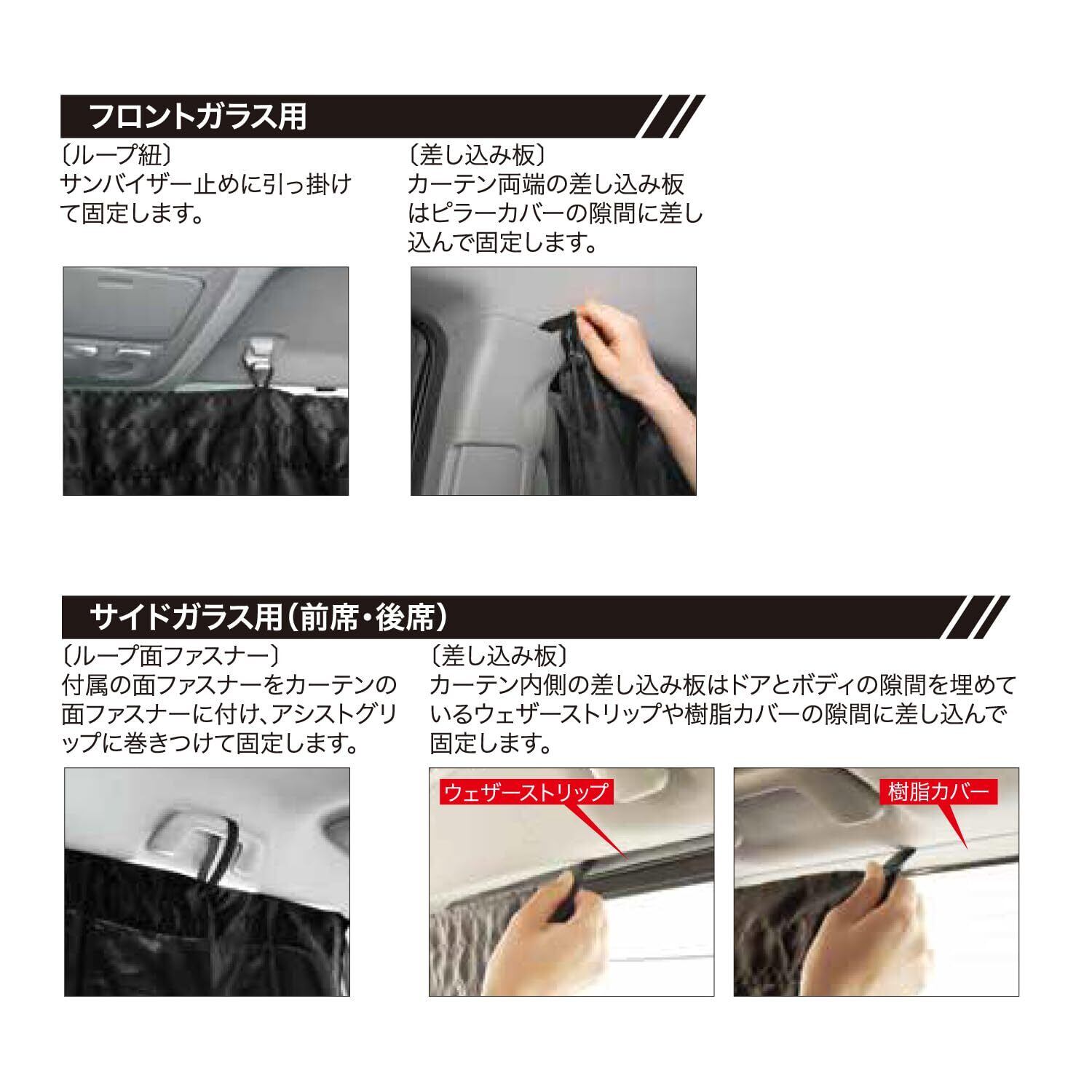 フロントガラス用

〔ループ紐〕
サンバイザー止めに引っ掛けて固定します。

〔差し込み板〕
カーテン両端の差し込み板はピラーカバーの隙間に差し込んで固定します。

サイドガラス用（前席・後席）

〔ループ面ファスナー〕
付属の面ファスナーをカーテンの面ファスナーに付け、アシストグリップに巻きつけて固定します。

〔差し込み板〕
カーテン内側の差し込み板はドアとボディの隙間を埋めているウェザーストリップや樹脂カバーの隙間に差し込んで固定します。

ウェザーストリップ

樹脂カバー