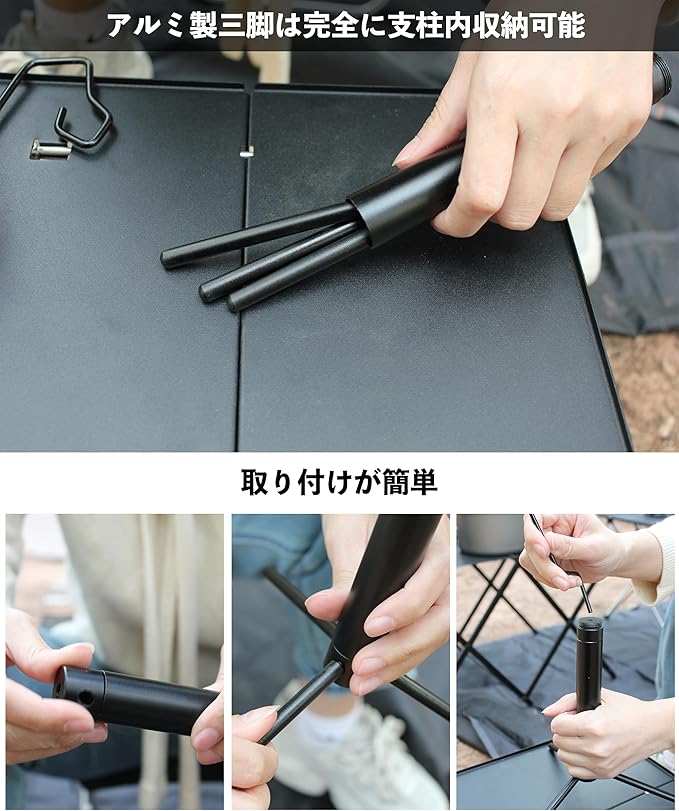 アルミ製三脚は完全に支柱内収納可能

取り付けが簡単