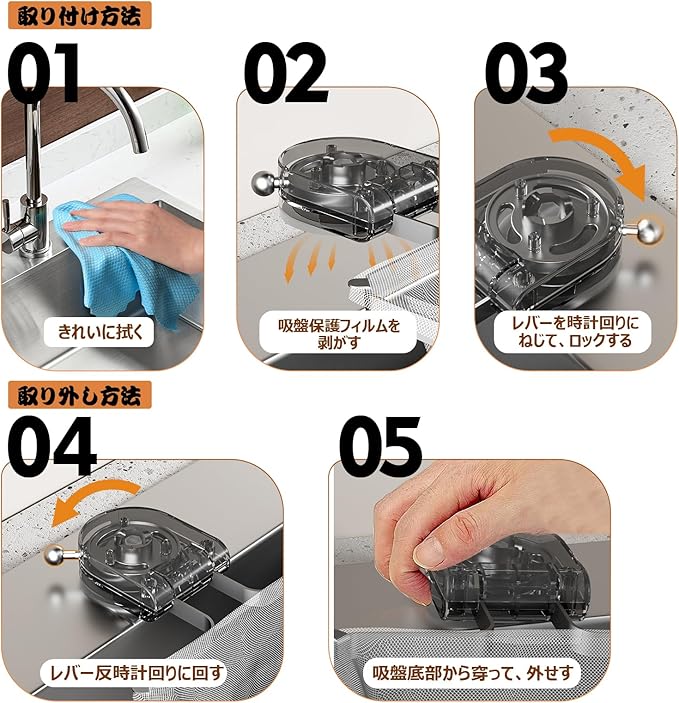 取り付け方法

01

きれいに拭く

02

吸盤保護フィルムを剥がす

03

レバーを時計回りにねじて、ロックする

取り外し方法

04

レバー反時計回りに回す

05

吸盤底部から穿って、外せす