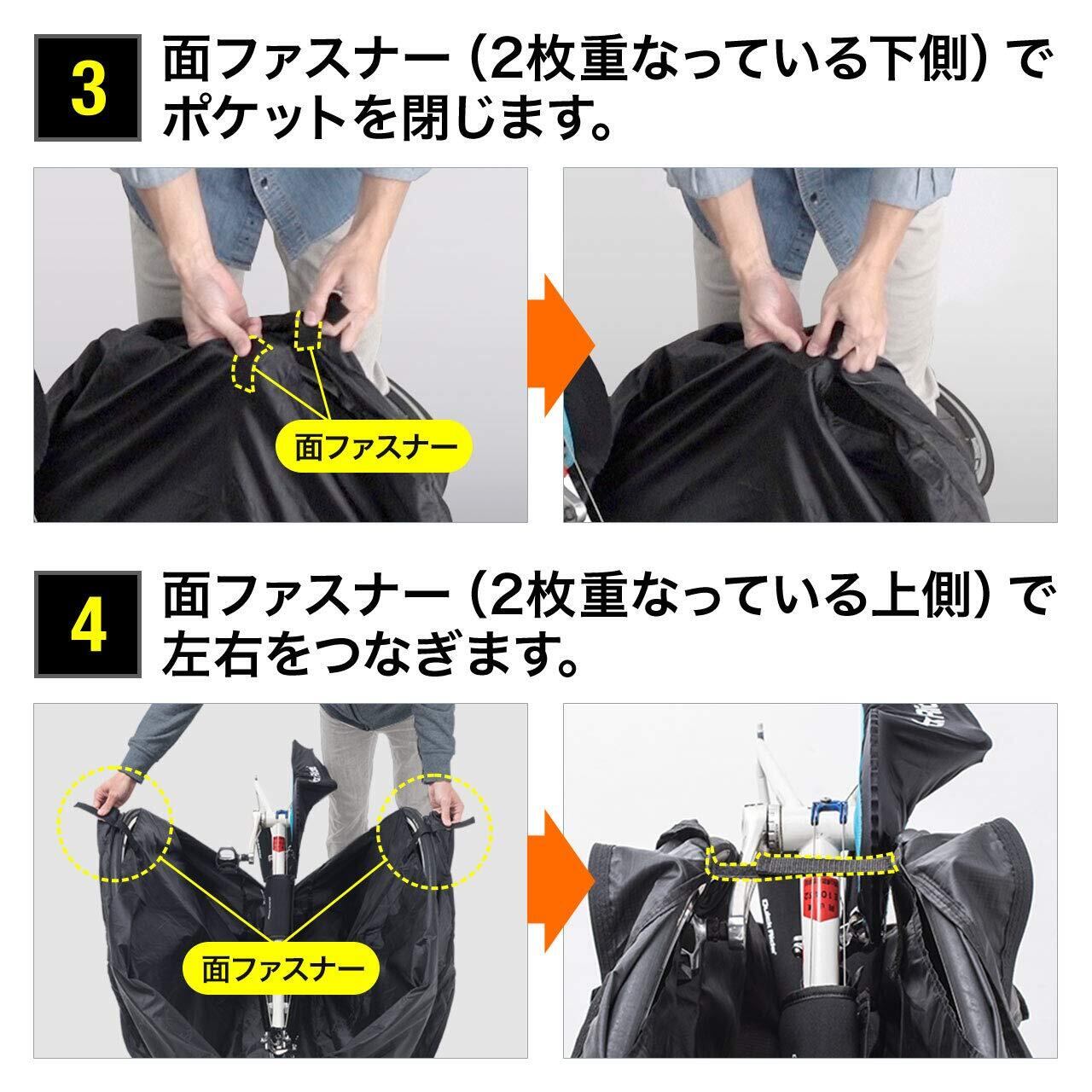 3 面ファスナー（2枚重なっている下側）でポケットを閉じます。

面ファスナー

4 面ファスナー（2枚重なっている上側）で左右をつなぎます。

面ファスナー