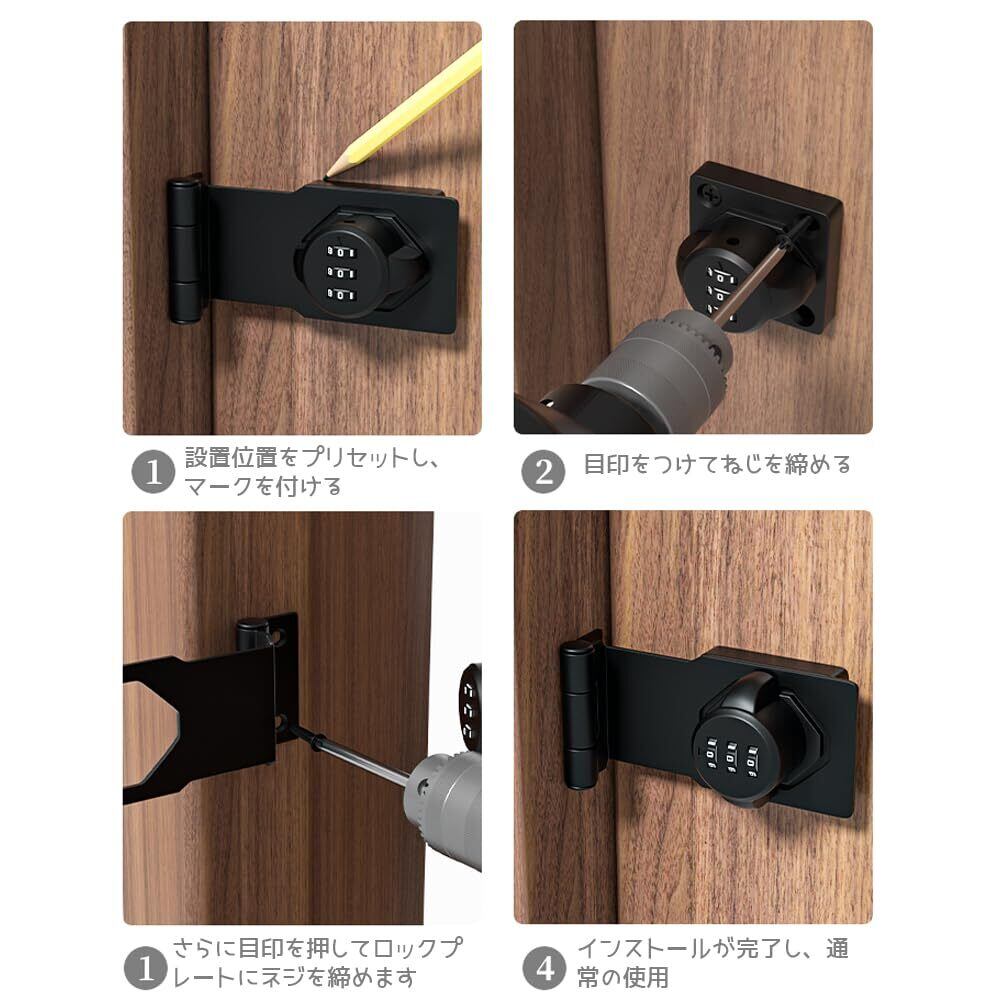 1 設置位置をプリセットし、マークを付ける

2 目印をつけてねじを締める

1 さらに目印を押してロックプレートにネジを締めます

4 インストールが完了し、通常の使用