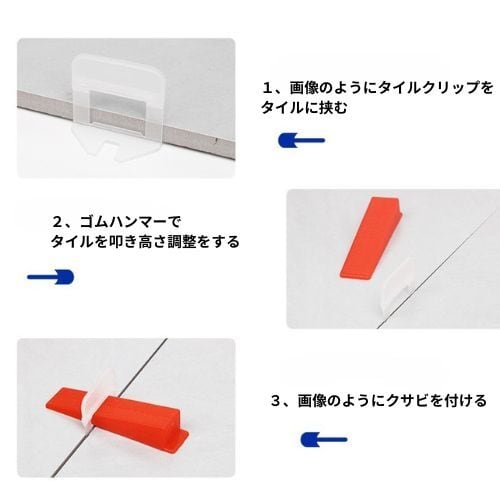 1、画像のようにタイルクリップをタイルに挟む

2、ゴムハンマーでタイルを叩き高さ調整をする

3、画像のようにクサビを付ける