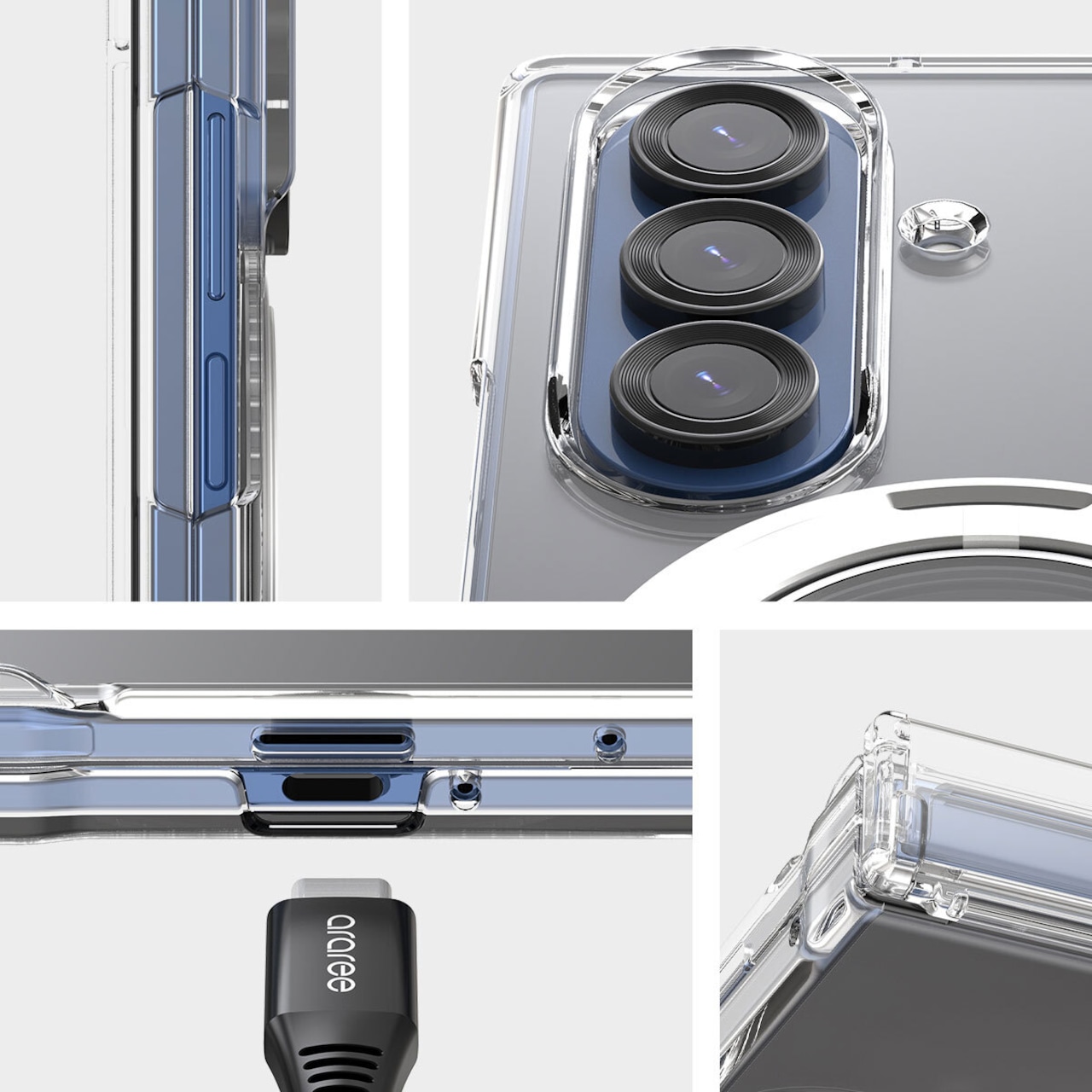 araree