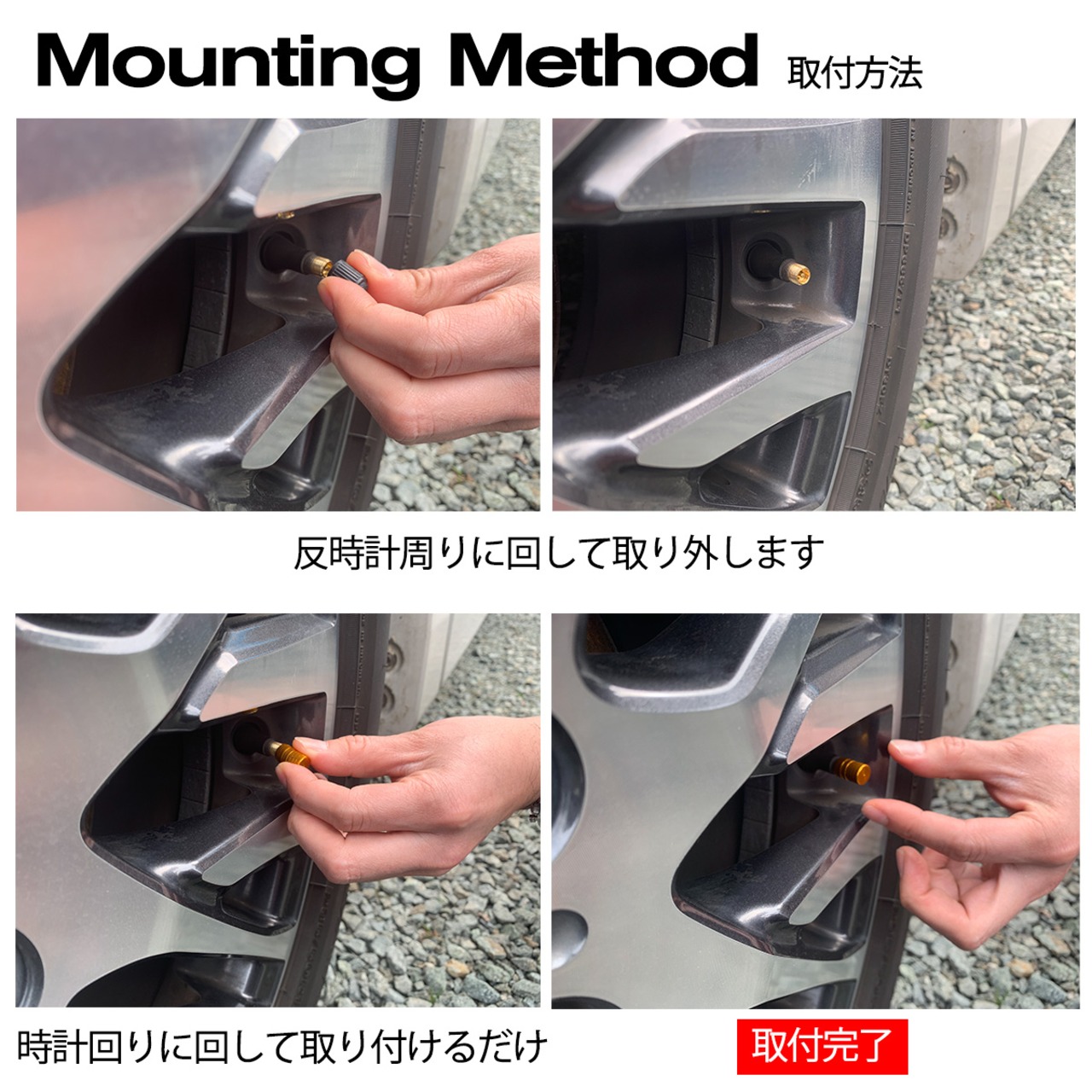 Mounting Method 取付方法

反時計周りに回して取り外します

時計回りに回して取り付けるだけ

取付完了