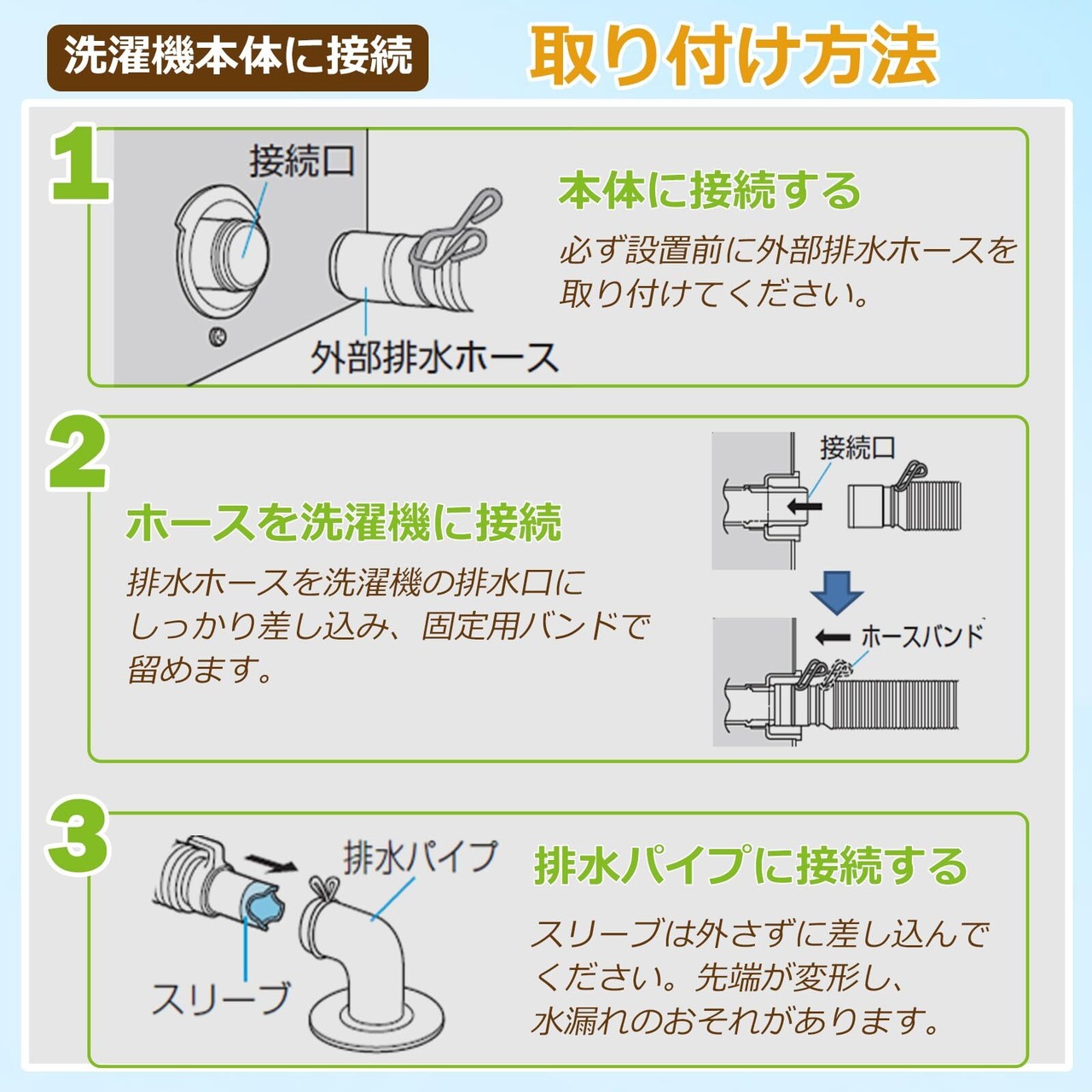 洗濯機本体に接続

取り付け方法

1

接続口

外部排水ホース

本体に接続する

必ず設置前に外部排水ホースを取り付けてください。

2

ホースを洗濯機に接続

排水ホースを洗濯機の排水口にしっかり差し込み、固定用バンドで留めます。

接続口

ホースバンド

3

排水パイプ

スリーブ

排水パイプに接続する

スリーブは外さずに差し込んでください。先端が変形し、水漏れのおそれがあります。