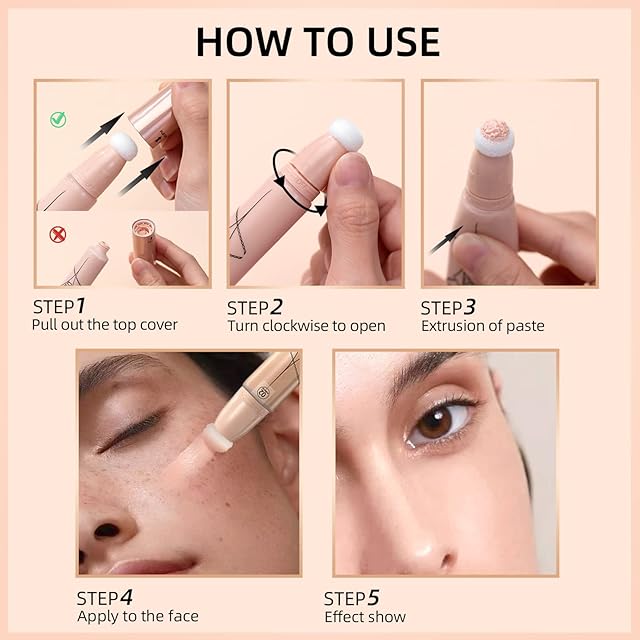 HOW TO USE

STEP1
Pull out the top cover

STEP2
Turn clockwise to open

STEP3
Extrusion of paste

STEP4
Apply to the face

STEP5
Effect show