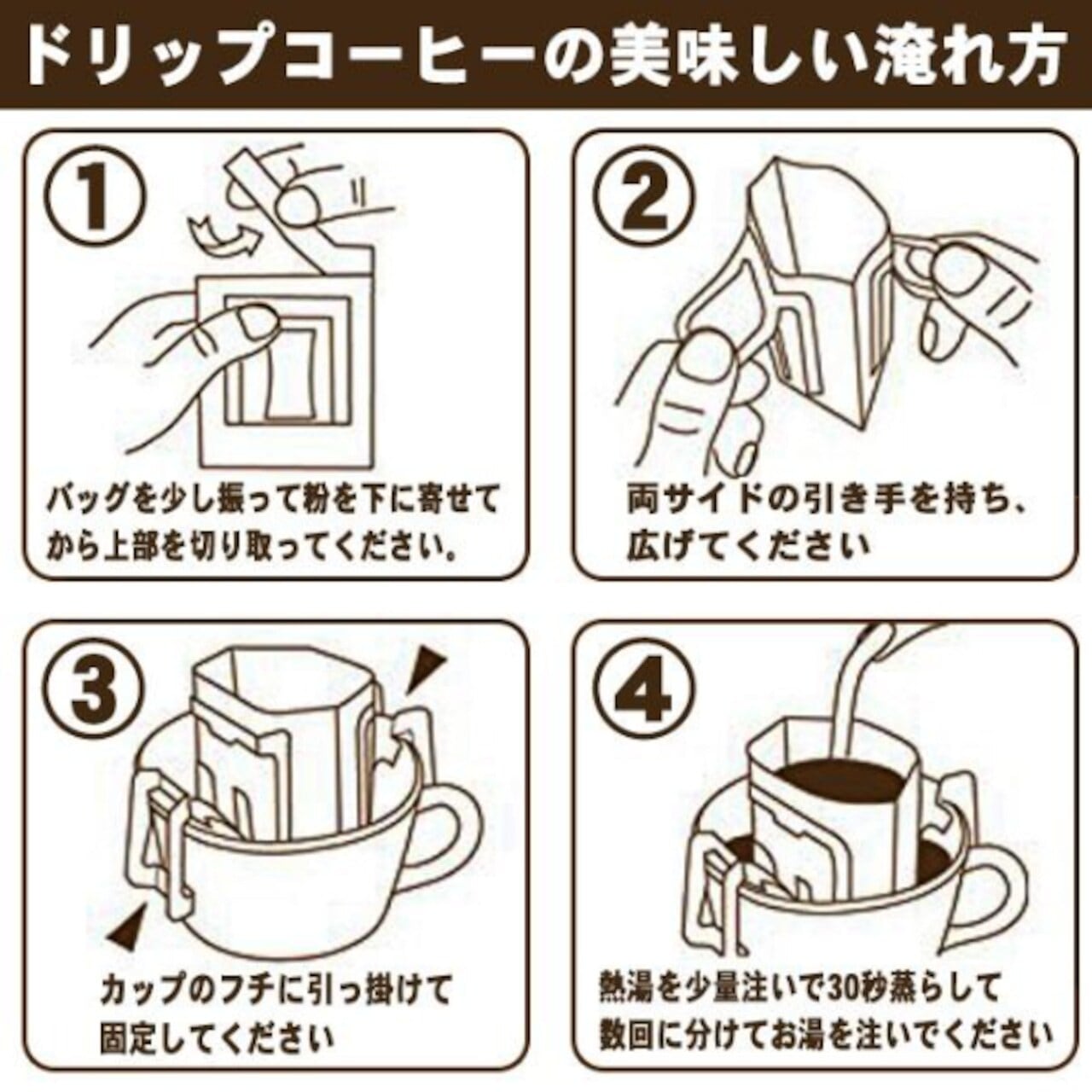 ドリップコーヒーの美味しい淹れ方

①

バッグを少し振って粉を下に寄せてから上部を切り取ってください。

②

両サイドの引き手を持ち、広げてください

③

カップのフチに引っ掛けて固定してください

④

熱湯を少量注いで30秒蒸らして数回に分けてお湯を注いでください