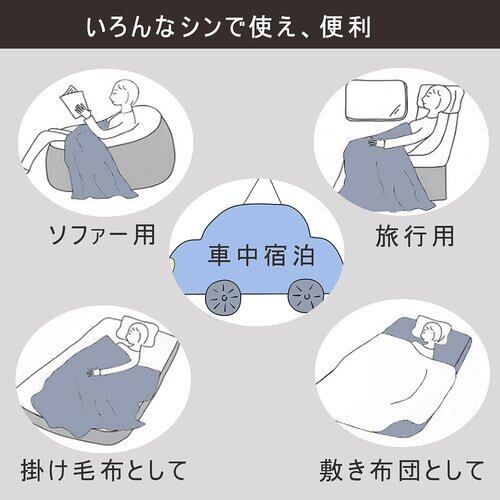 いろんなシンで使え、便利

ソファー用

旅行用

車中宿泊

掛け毛布として

敷き布団として