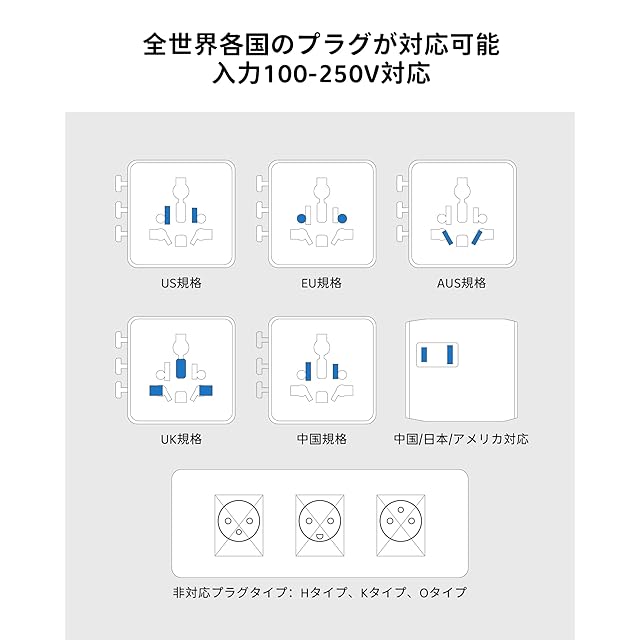 全世界各国のプラグが対応可能
入力100-250V対応

US規格

EU規格

AUS規格

UK規格

中国規格

中国/日本/アメリカ対応

非対応プラグタイプ：Hタイプ、Kタイプ、Oタイプ