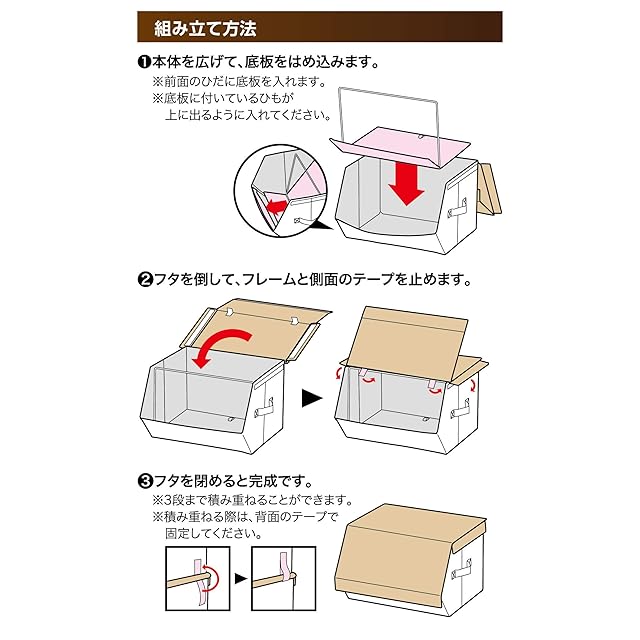 組み立て方法

❶本体を広げて、底板をはめ込みます。
※前面のひだに底板を入れます。
※底板に付いているひもが上に出るように入れてください。

❷フタを倒して、フレームと側面のテープを止めます。

❸フタを閉めると完成です。
※3段まで積み重ねることができます。
※積み重ねる際は、背面のテープで固定してください。