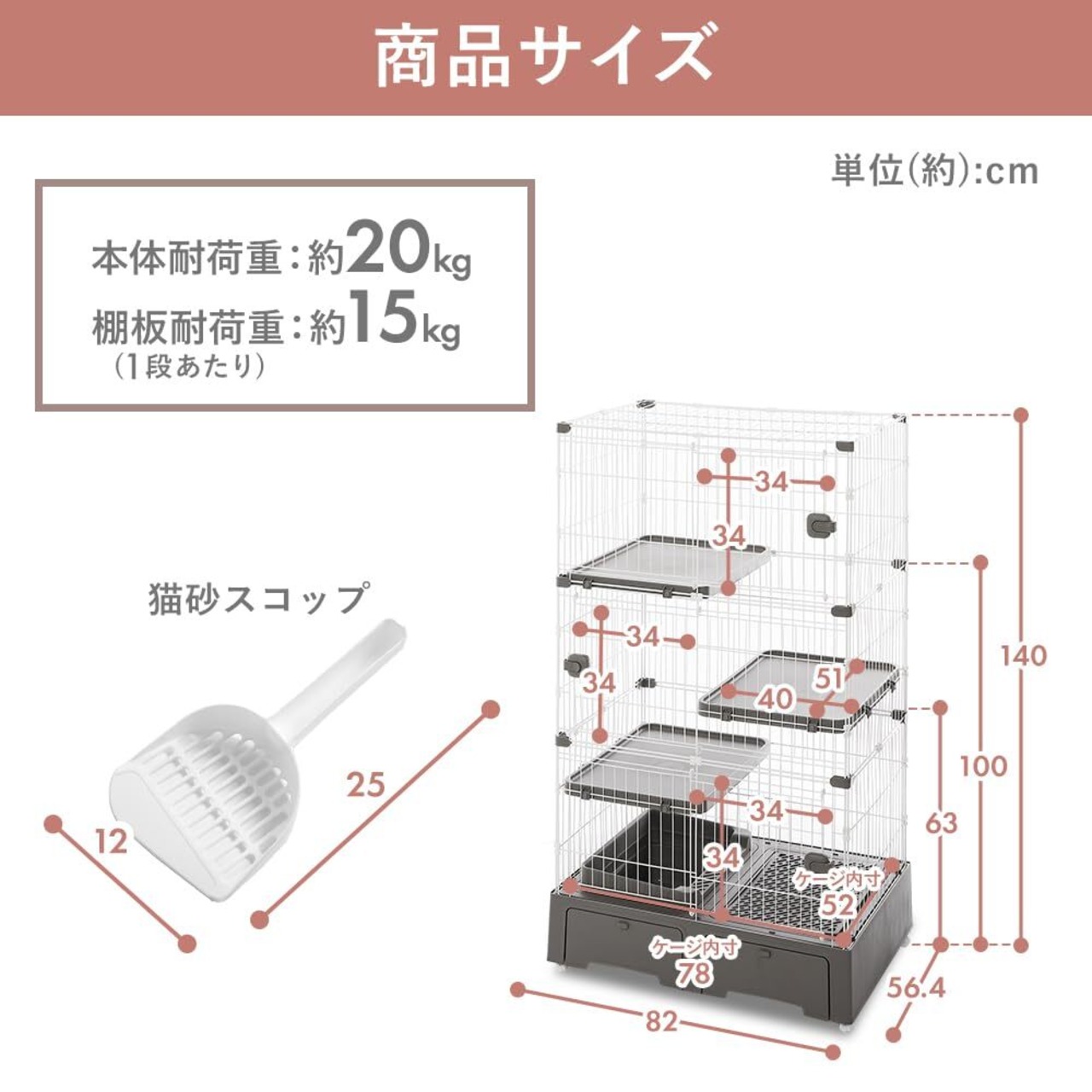 商品サイズ

単位(約):cm

本体耐荷重:約20kg
棚板耐荷重:約15kg
(1段あたり)

猫砂スコップ

25

12

34
34
34
34
51
40
34
34
ケージ内寸
52
ケージ内寸
78
140
100
63
56.4
82