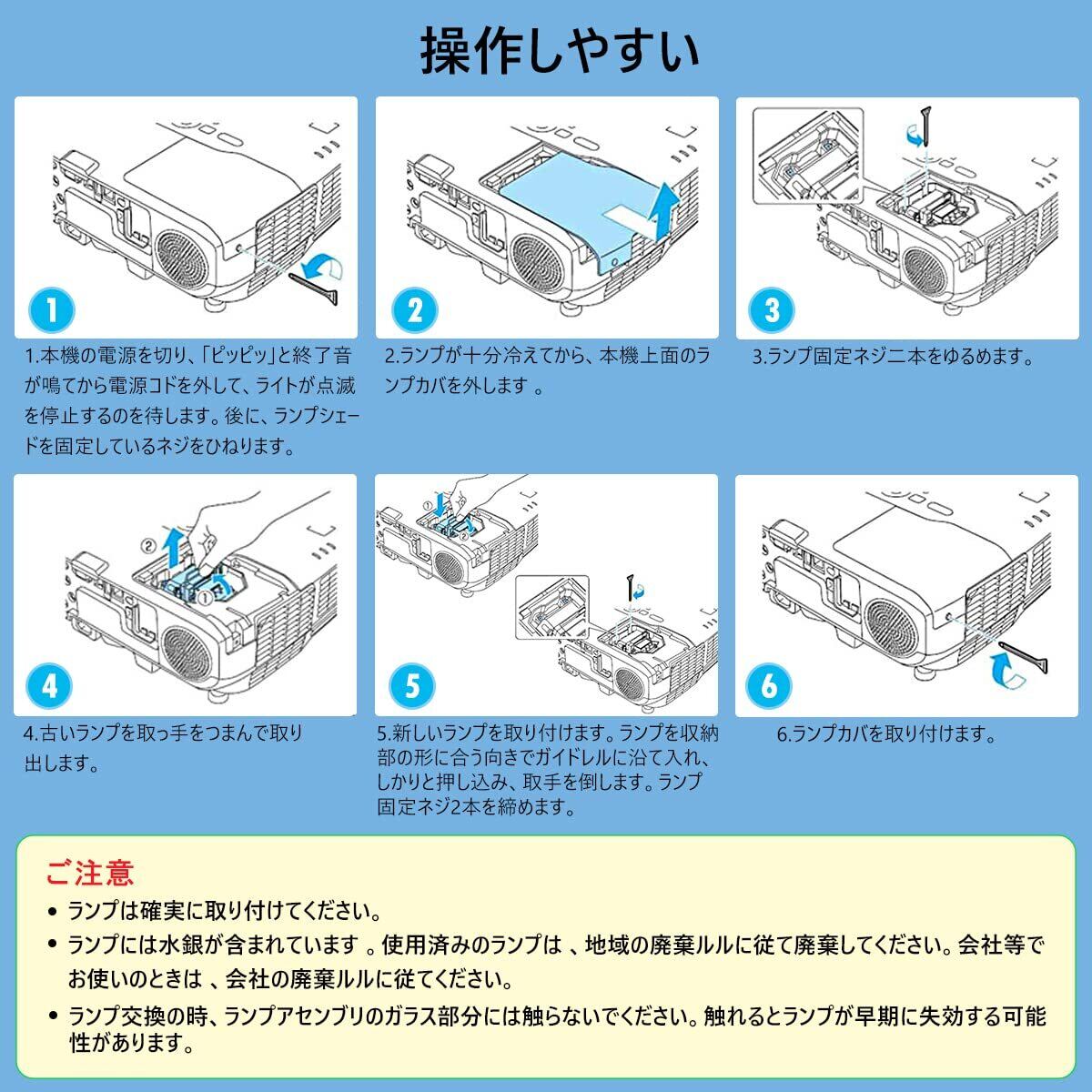 操作しやすい

1

1.本機の電源を切り、「ピッピッ」と終了音が鳴てから電源コドを外して、ライトが点滅を停止するのを待します。後に、ランプシェードを固定しているネジをひねります。

2

2.ランプが十分冷えてから、本機上面のランプカバを外します 。

3

3.ランプ固定ネジ二本をゆるめます。

②
①
4

4.古いランプを取っ手をつまんで取り出します。

①
②
5

5.新しいランプを取り付けます。ランプを収納部の形に合う向きでガイドレルに沿て入れ、しかりと押し込み、取手を倒します。ランプ固定ネジ2本を締めます。

6

6.ランプカバを取り付けます。

ご注意
• ランプは確実に取り付けてください。
• ランプには水銀が含まれています 。使用済みのランプは 、地域の廃棄ルルに従て廃棄してください。会社等でお使いのときは 、会社の廃棄ルルに従てください。
• ランプ交換の時、ランプアセンブリのガラス部分には触らないでください。触れるとランプが早期に失効する可能性があります。