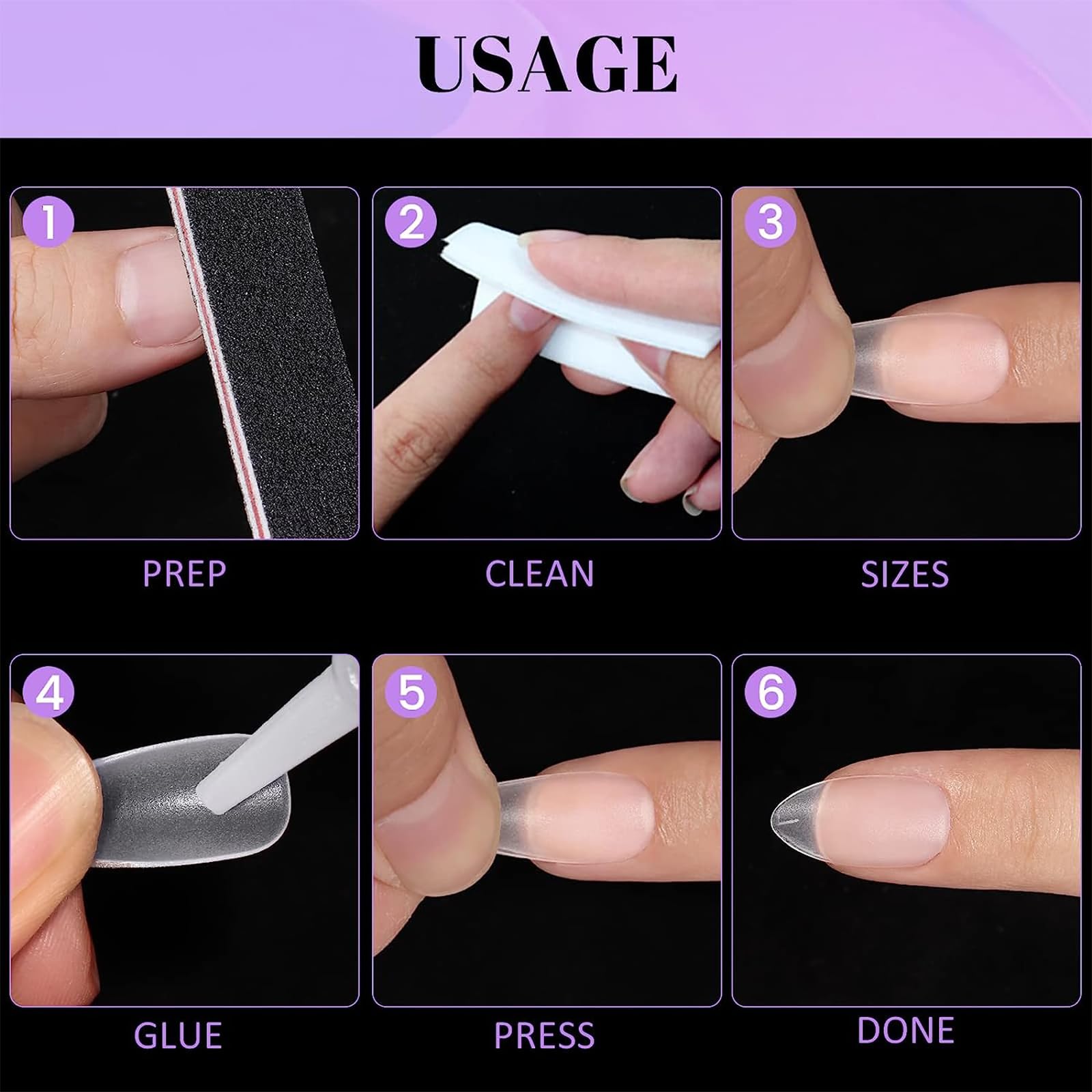 USAGE

1

PREP

2

CLEAN

3

SIZES

4

GLUE

5

PRESS

6

DONE