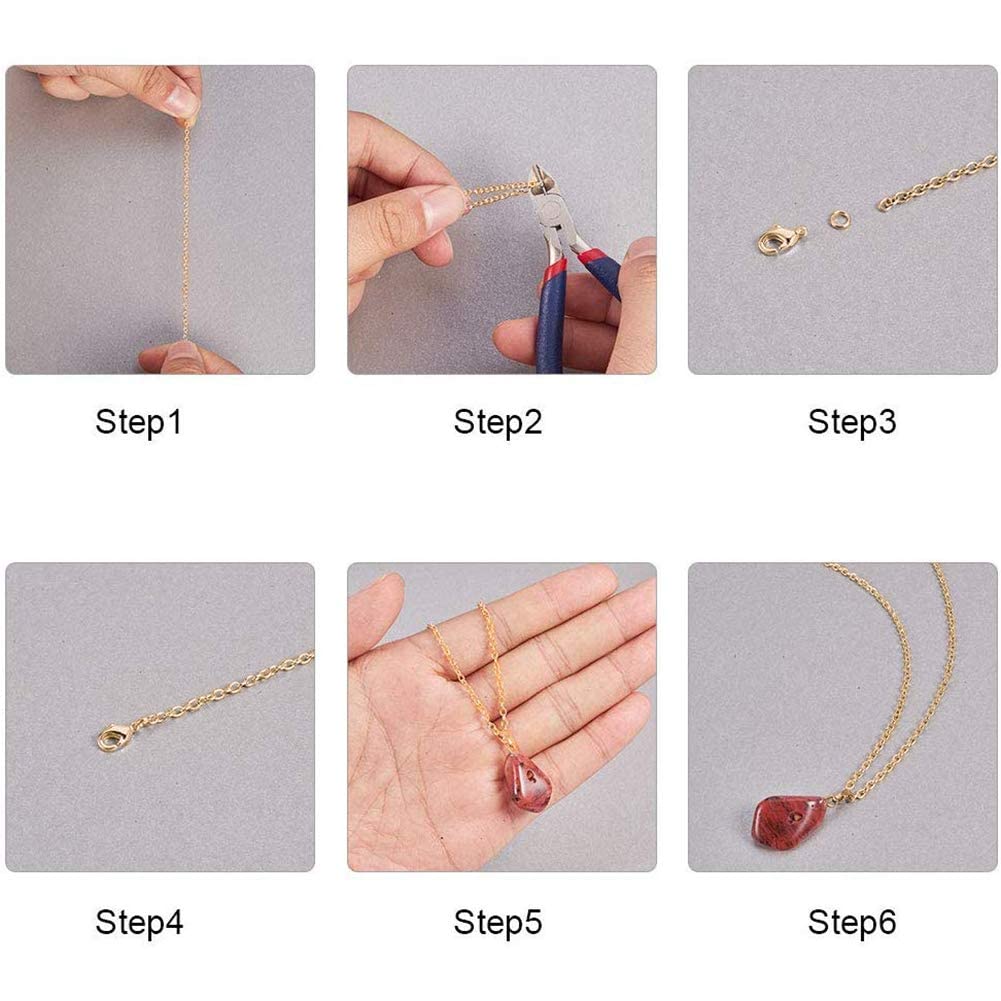 Step1

Step2

Step3

Step4

Step5

Step6