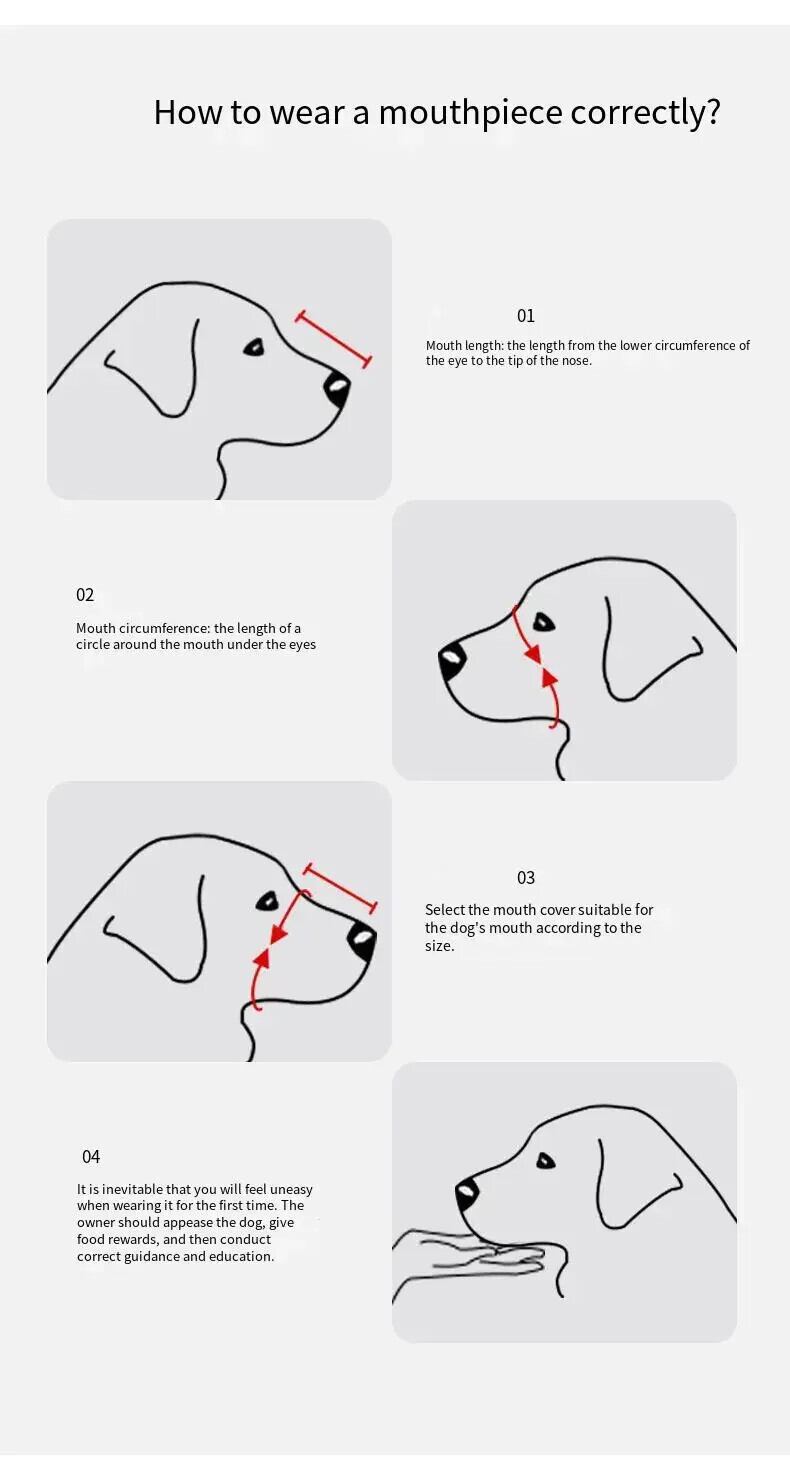 How to wear a mouthpiece correctly?

01

Mouth length: the length from the lower circumference of the eye to the tip of the nose.

02

Mouth circumference: the length of a circle around the mouth under the eyes

03

Select the mouth cover suitable for the dog's mouth according to the size.

04

It is inevitable that you will feel uneasy when wearing it for the first time. The owner should appease the dog, give food rewards, and then conduct correct guidance and education.