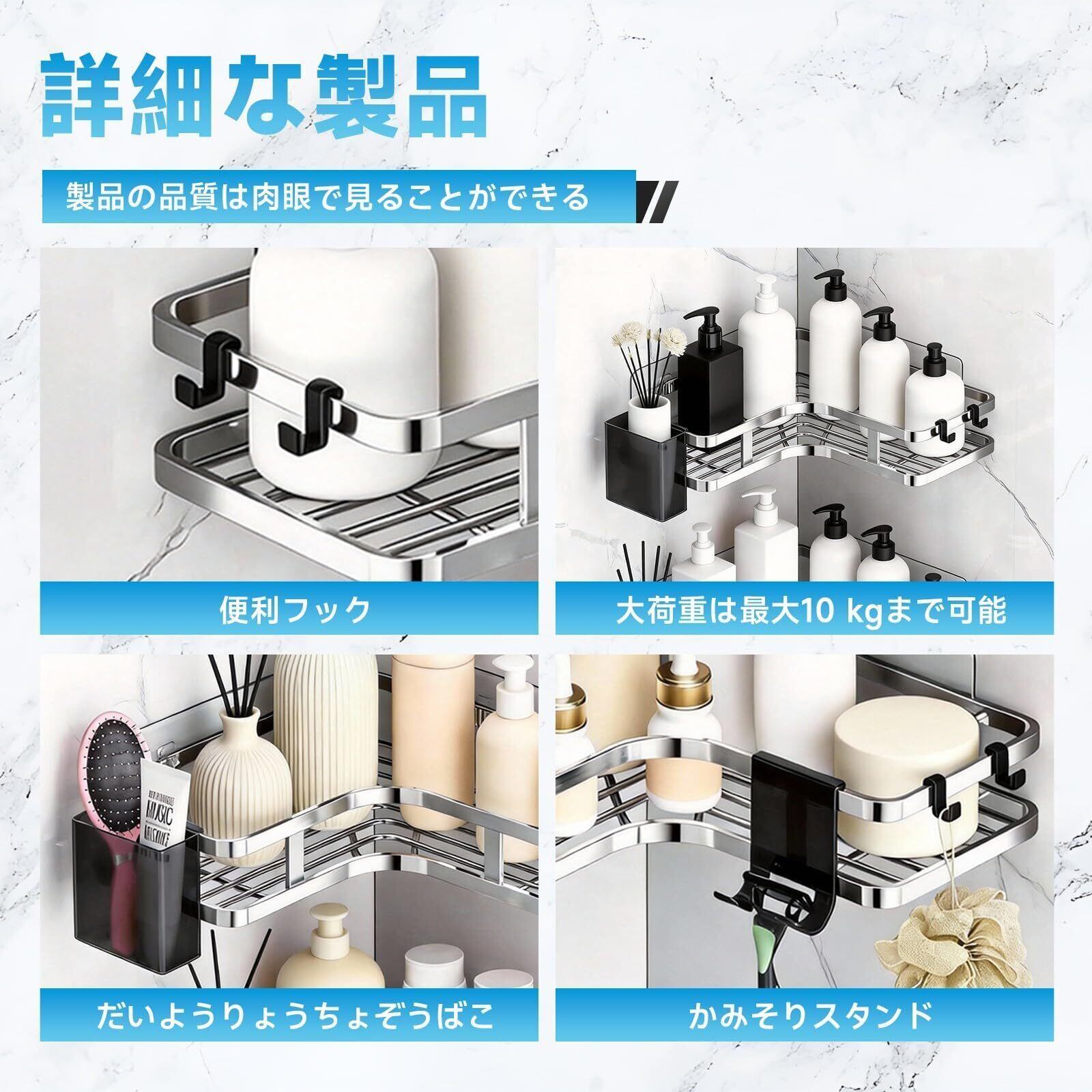 詳細な製品

製品の品質は肉眼で見ることができる

便利フック

大荷重は最大10 kgまで可能

MUSIC

だいようりょうちょぞうばこ

かみそりスタンド