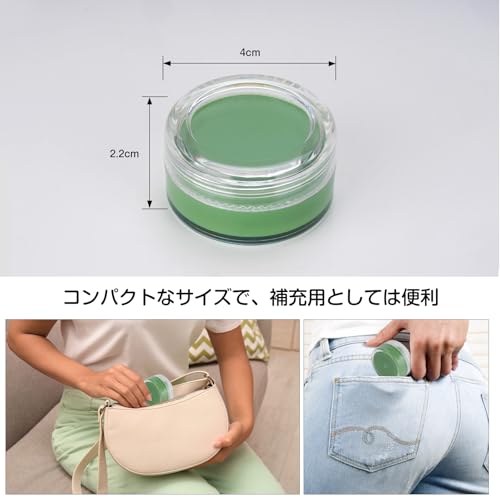 4cm

2.2cm

コンパクトなサイズで、補充用としては便利