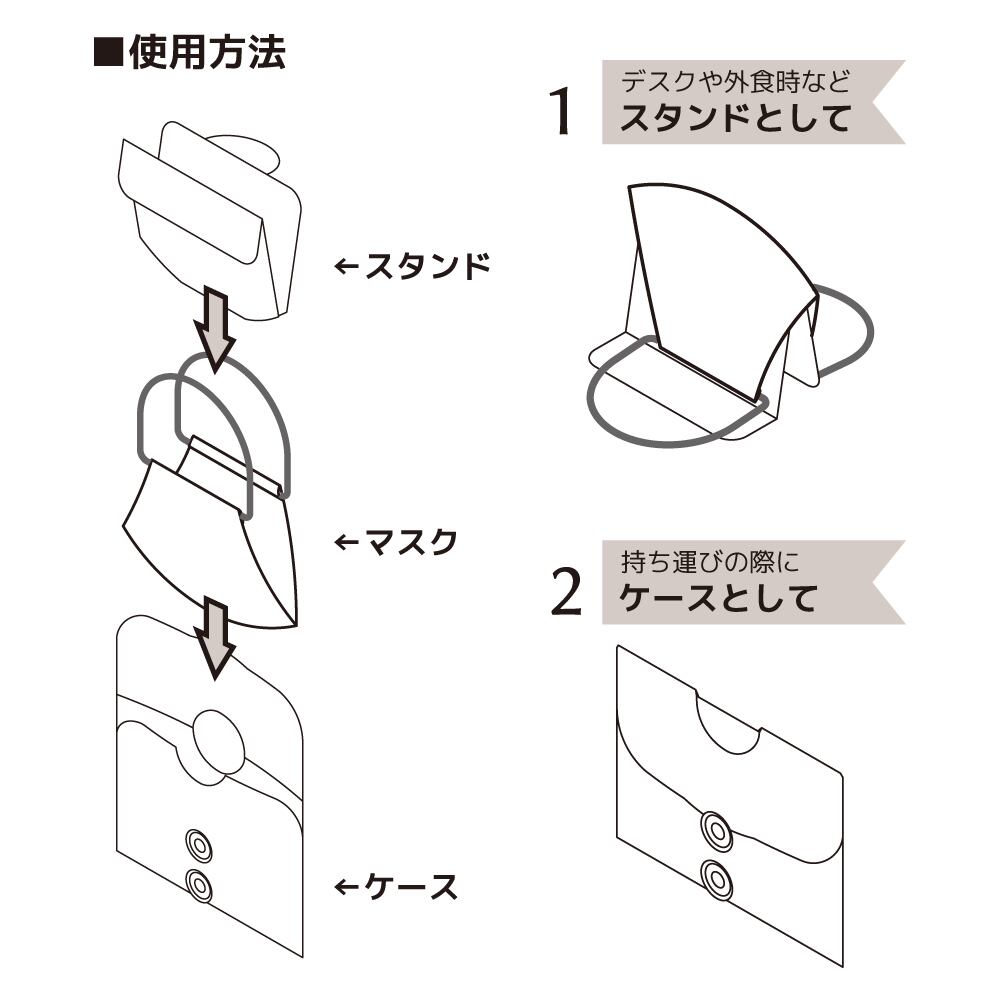 ■使用方法

←スタンド

←マスク

←ケース

1 デスクや外食時など
スタンドとして

2 持ち運びの際に
ケースとして