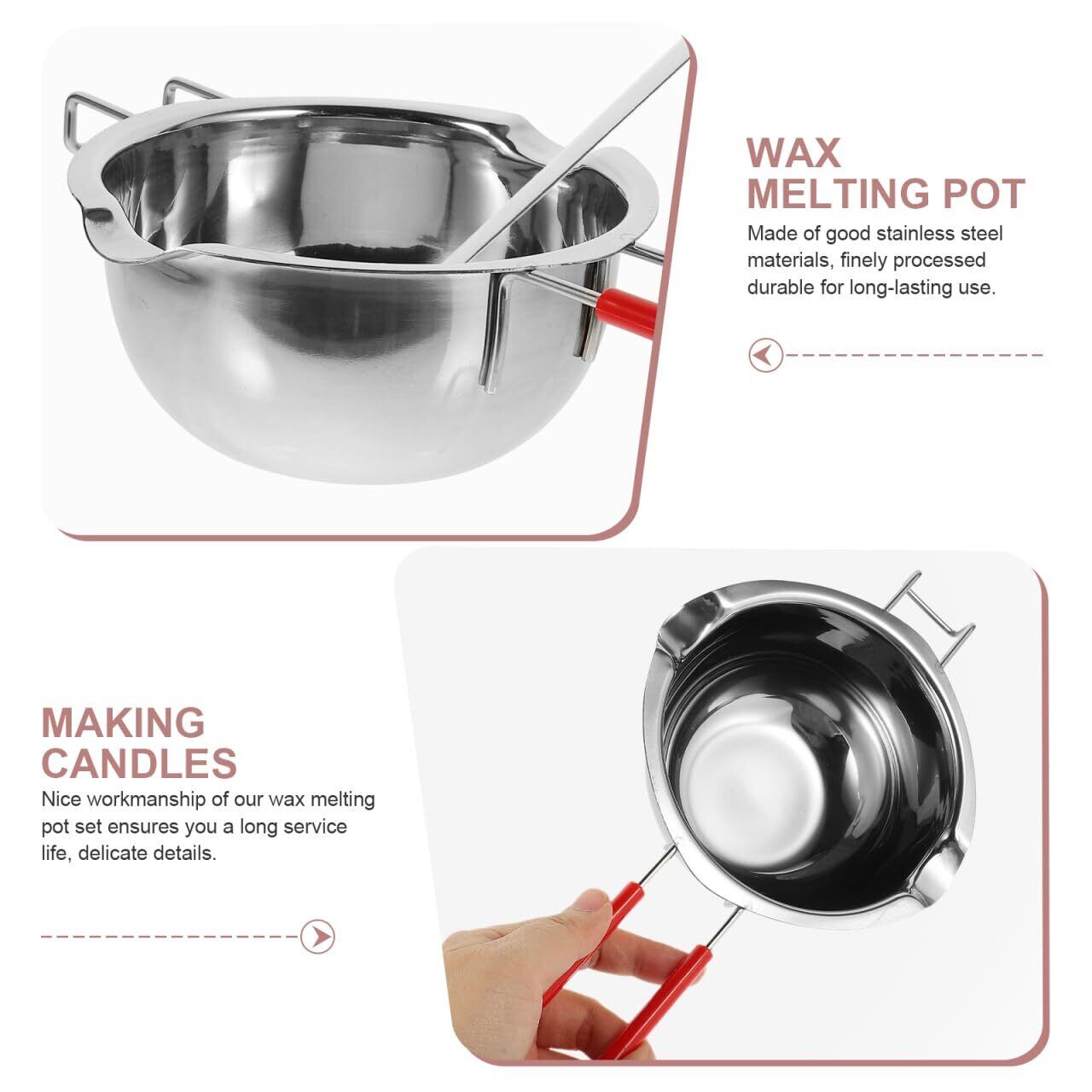 WAX
MELTING POT

Made of good stainless steel materials, finely processed durable for long-lasting use.

MAKING
CANDLES

Nice workmanship of our wax melting pot set ensures you a long service life, delicate details.