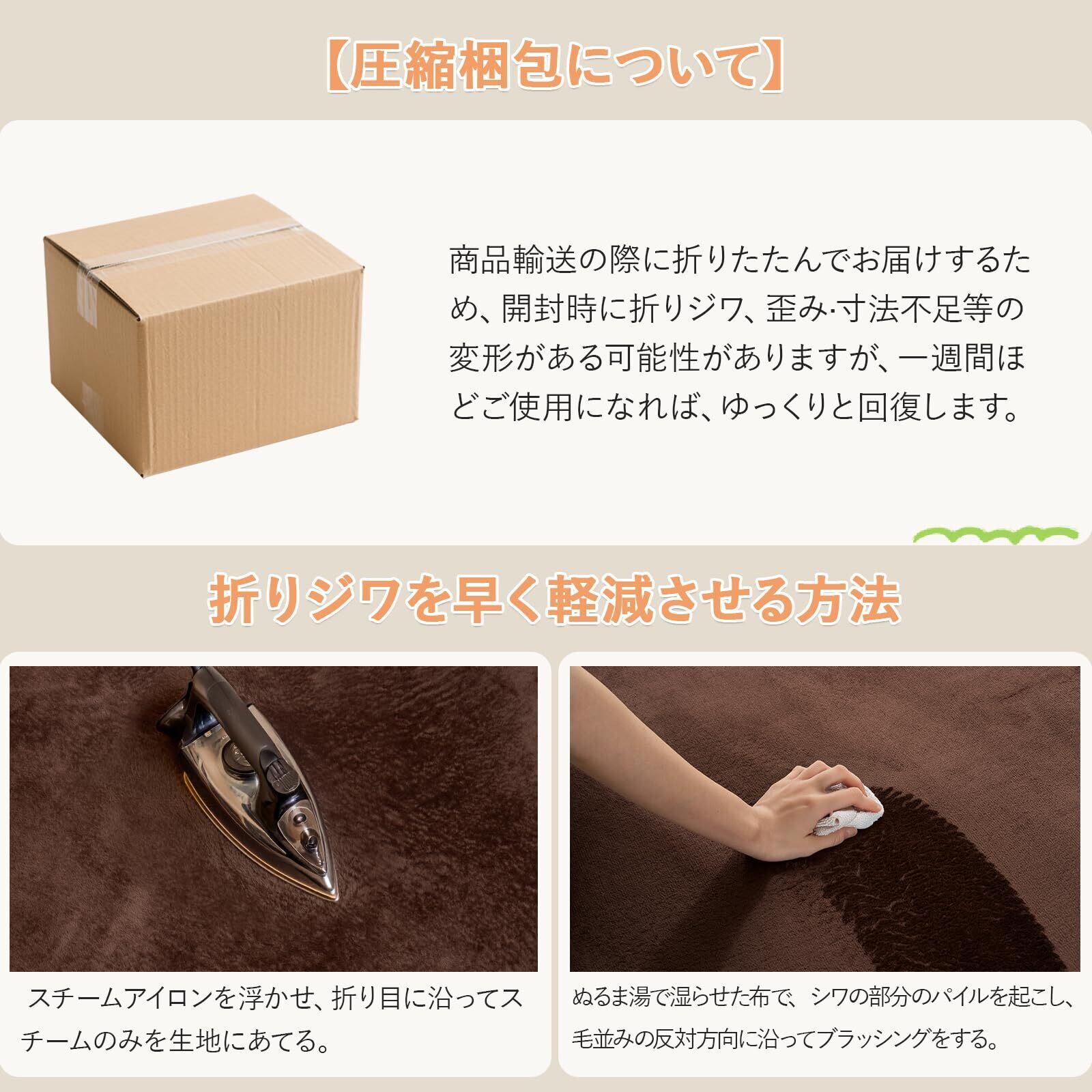 【圧縮梱包について】

商品輸送の際に折りたたんでお届けするため、開封時に折りジワ、歪み·寸法不足等の変形がある可能性がありますが、一週間ほどご使用になれば、ゆっくりと回復します。

折りジワを早く軽減させる方法

スチームアイロンを浮かせ、折り目に沿ってスチームのみを生地にあてる。

ぬるま湯で湿らせた布で、シワの部分のパイルを起こし、毛並みの反対方向に沿ってブラッシングをする。