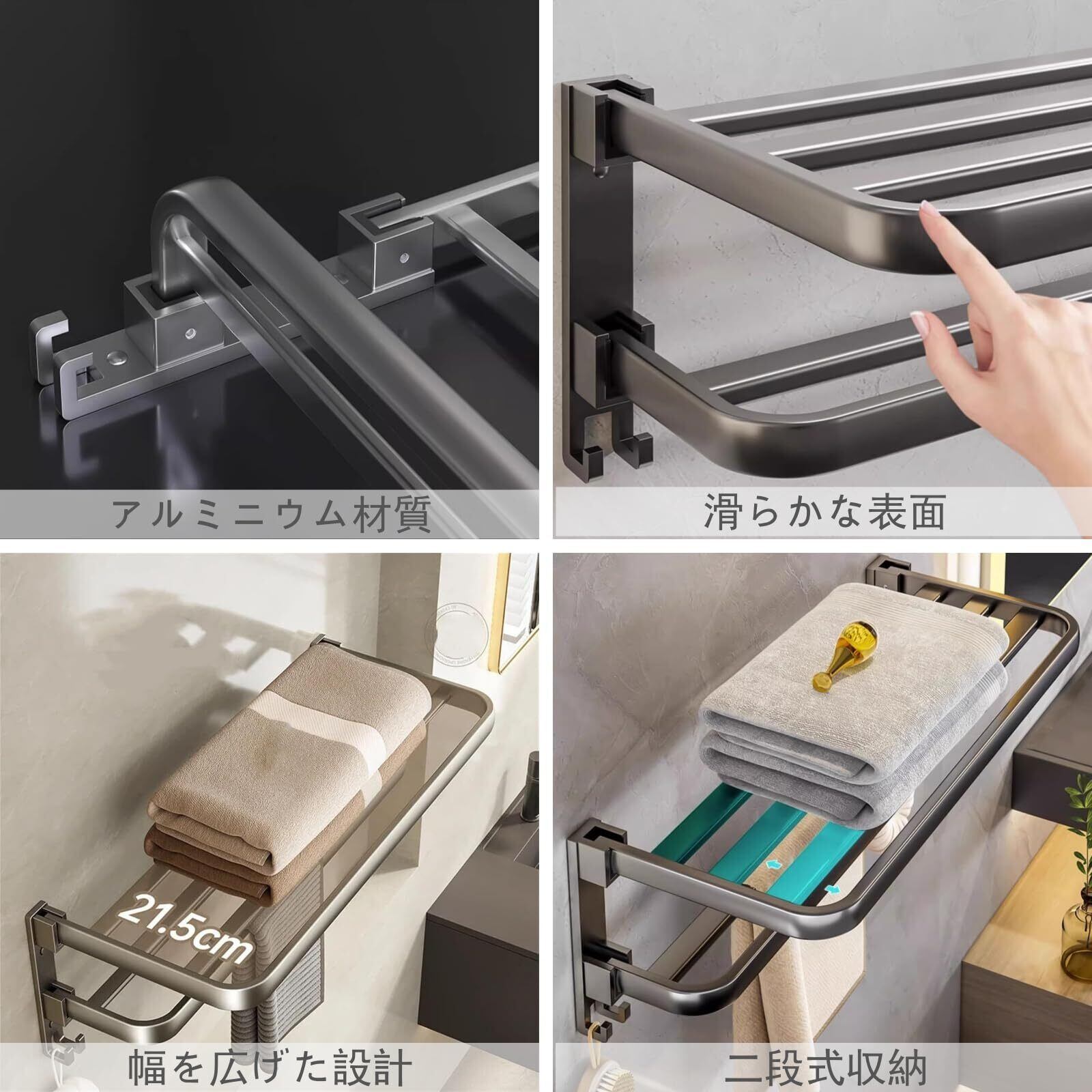 アルミニウム材質

滑らかな表面

21.5cm

幅を広げた設計

二段式収納