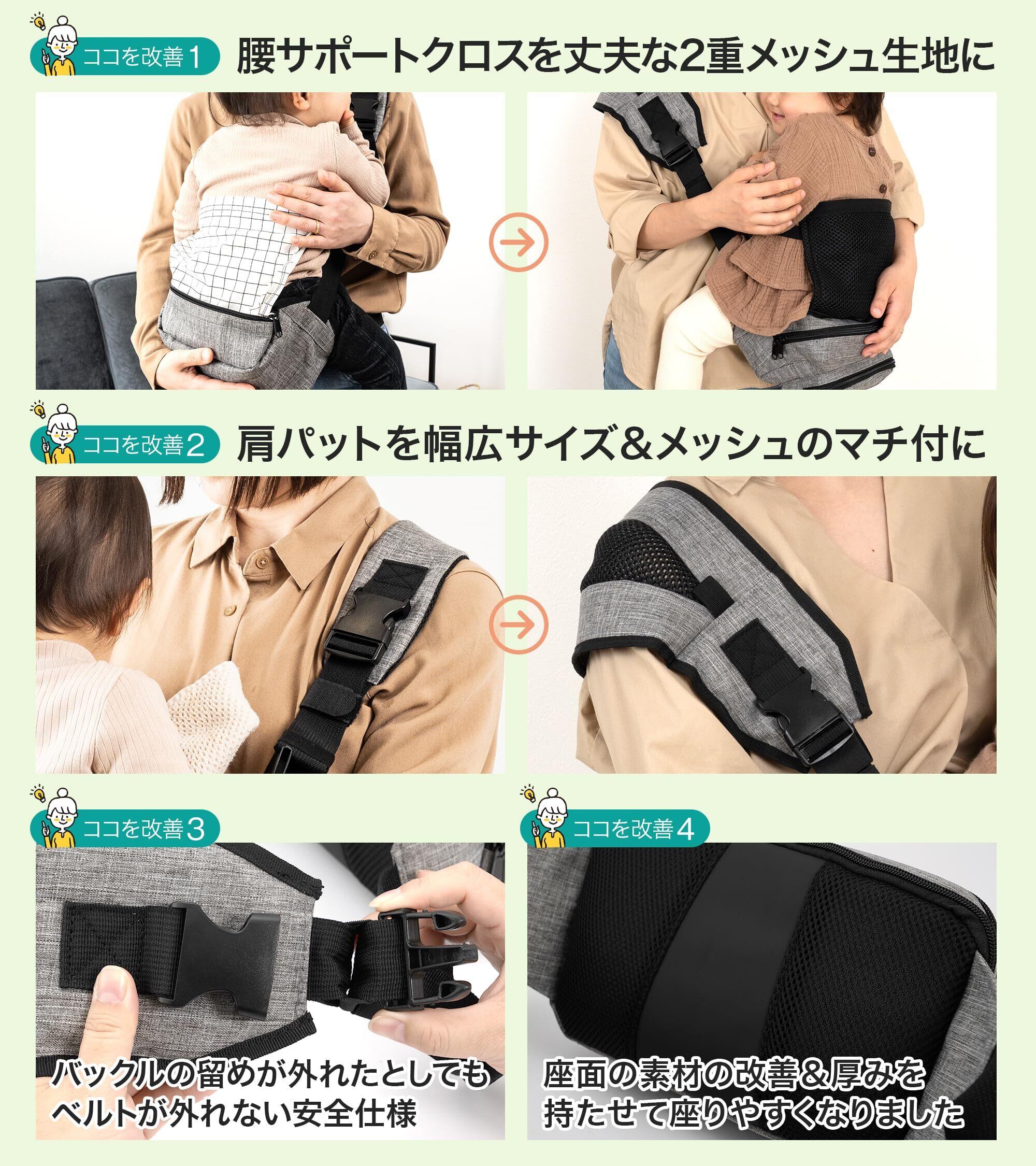 ココを改善1 腰サポートクロスを丈夫な2重メッシュ生地に

ココを改善2 肩パットを幅広サイズ＆メッシュのマチ付に

ココを改善3

バックルの留めが外れたとしてもベルトが外れない安全仕様

ココを改善4

座面の素材の改善＆厚みを持たせて座りやすくなりました