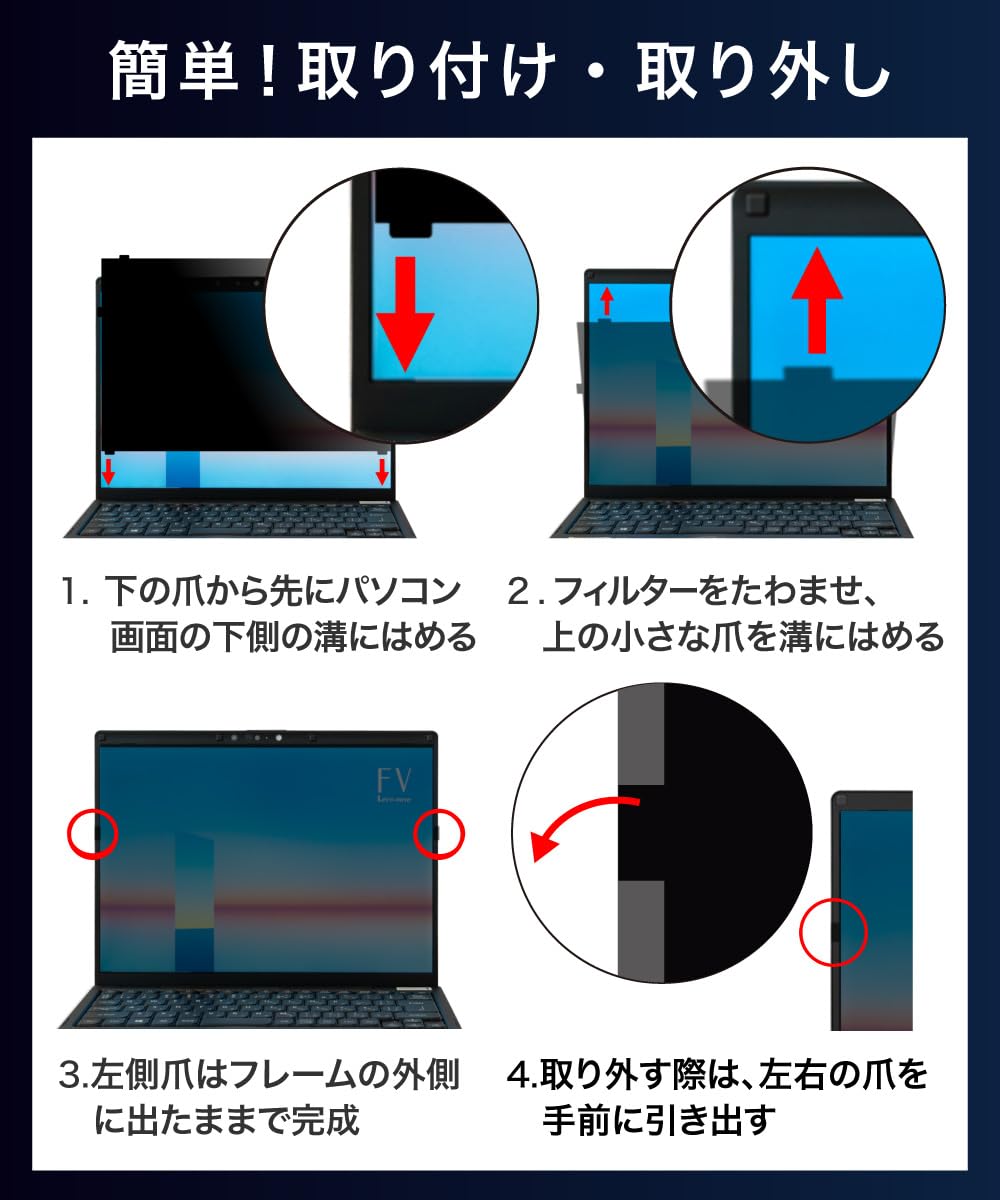 簡単！取り付け・取り外し

1. 下の爪から先にパソコン画面の下側の溝にはめる

2. フィルターをたわませ、上の小さな爪を溝にはめる

FV

3.左側爪はフレームの外側に出たままで完成

4.取り外す際は、左右の爪を手前に引き出す