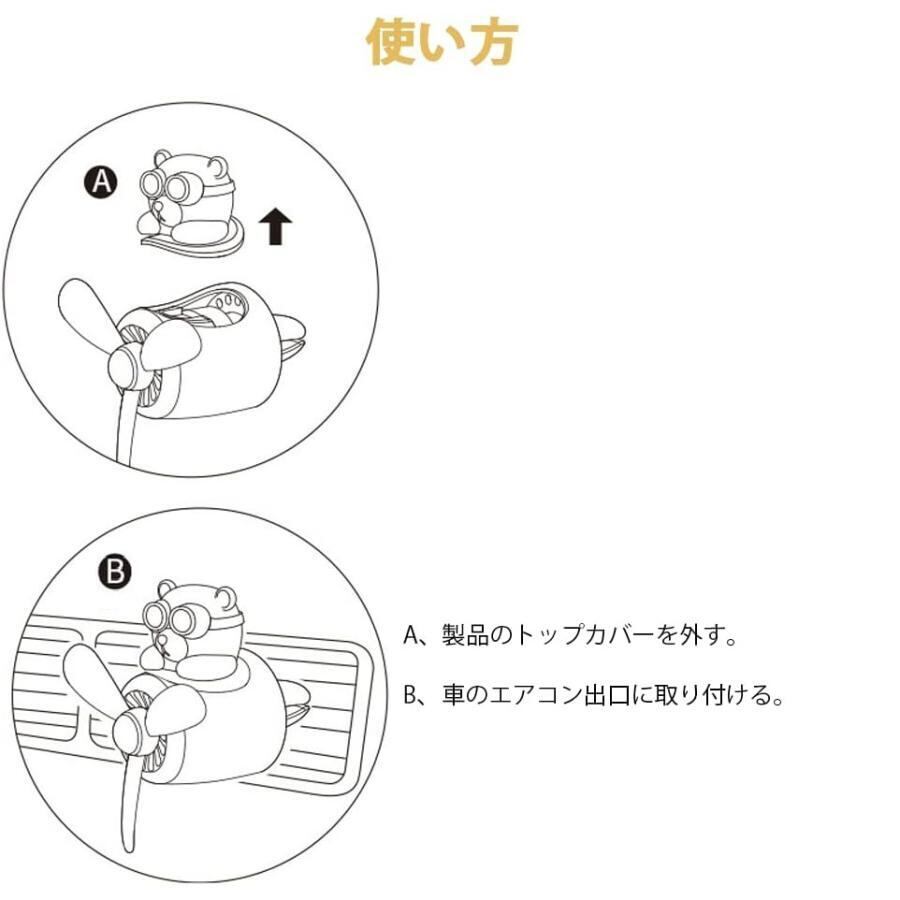 使い方

A

B

A、製品のトップカバーを外す。

B、車のエアコン出口に取り付ける。