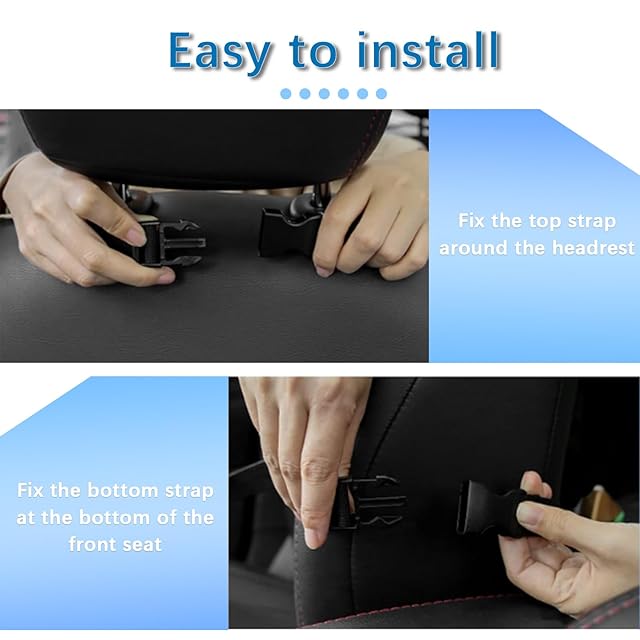 Easy to install

Fix the top strap around the headrest

Fix the bottom strap at the bottom of the front seat