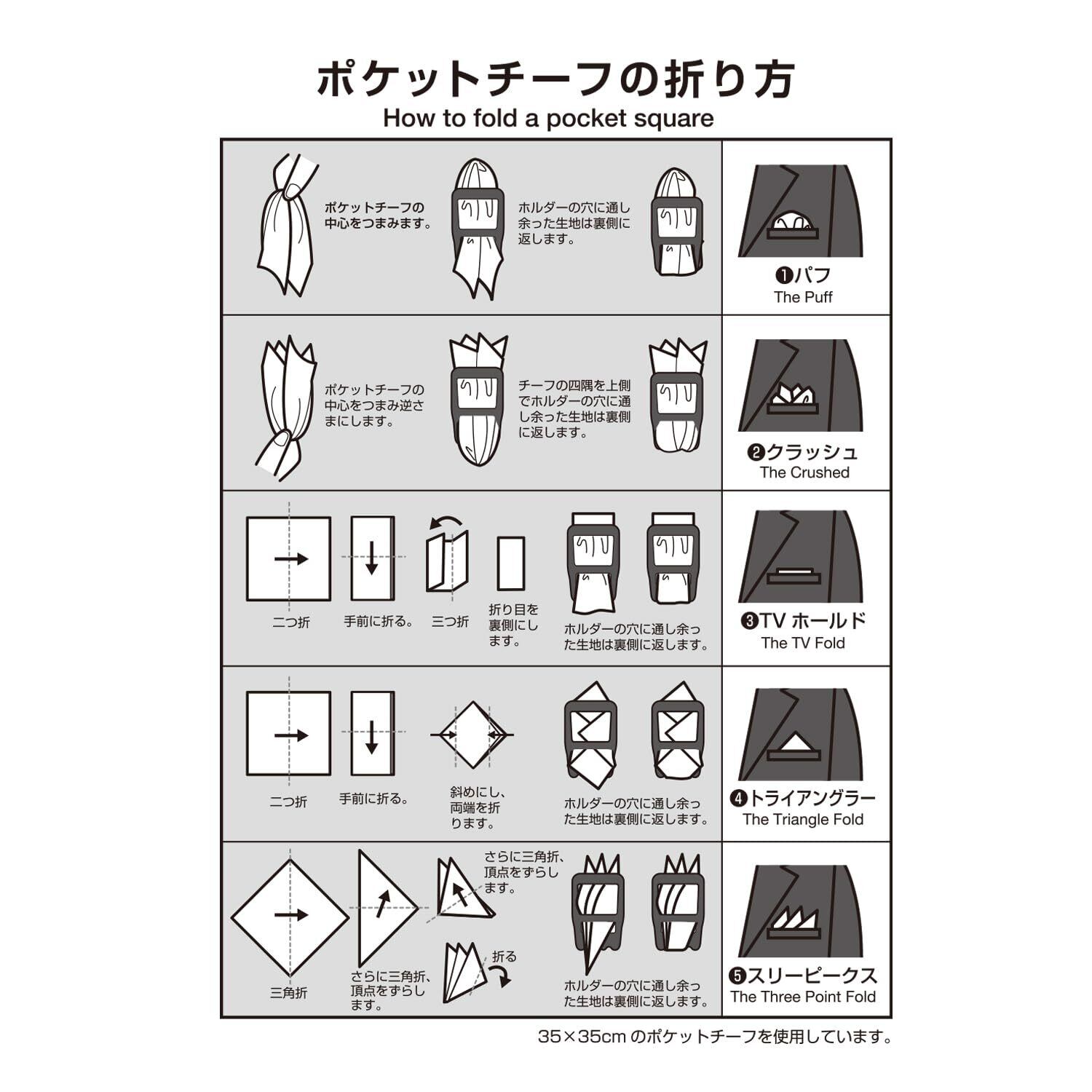 ポケットチーフの折り方
How to fold a pocket square

ポケットチーフの中心をつまみます。

ホルダーの穴に通し余った生地は裏側に返します。

❶パフ
The Puff

ポケットチーフの中心をつまみ逆さまにします。

チーフの四隅を上側でホルダーの穴に通し余った生地は裏側に返します。

❷クラッシュ
The Crushed

二つ折

手前に折る。

三つ折

折り目を裏側にします。

ホルダーの穴に通し余った生地は裏側に返します。

❸TV ホールド
The TV Fold

二つ折

手前に折る。

斜めにし、両端を折ります。

ホルダーの穴に通し余った生地は裏側に返します。

❹トライアングラー
The Triangle Fold

三角折

さらに三角折、頂点をずらします。

さらに三角折、頂点をずらします。

折る

ホルダーの穴に通し余った生地は裏側に返します。

❺スリーピークス
The Three Point Fold

35×35cm のポケットチーフを使用しています。