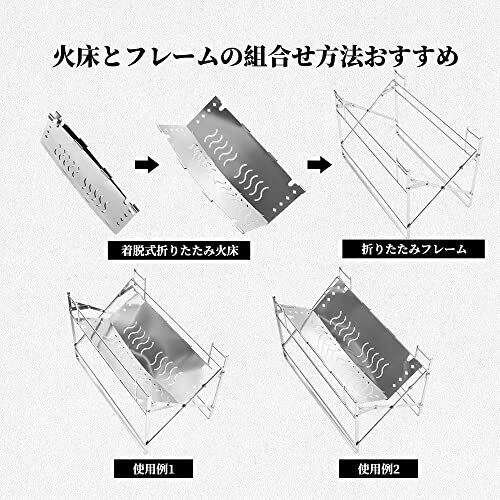 火床とフレームの組合せ方法おすすめ

着脱式折りたたみ火床

折りたたみフレーム

使用例1

使用例2