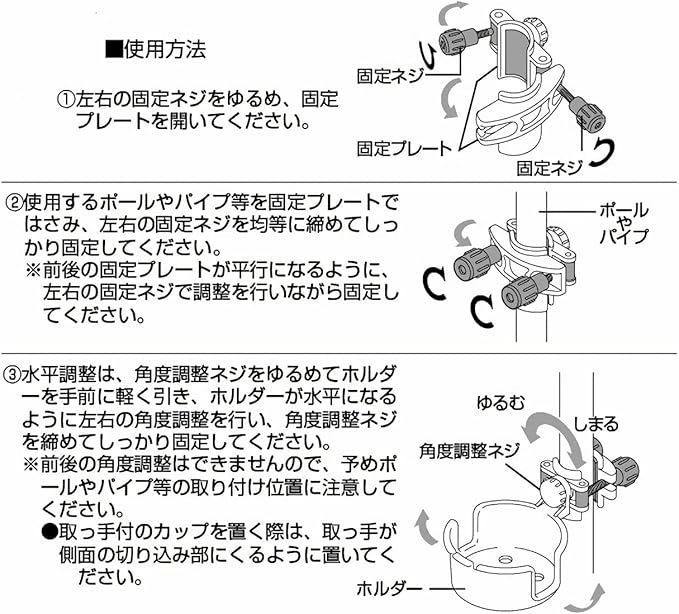 ■使用方法

①左右の固定ネジをゆるめ、固定プレートを開いてください。

固定ネジ

固定プレート

固定ネジ

②使用するポールやパイプ等を固定プレートではさみ、左右の固定ネジを均等に締めてしっかり固定してください。
※前後の固定プレートが平行になるように、左右の固定ネジで調整を行いながら固定してください。

ポールやパイプ

③水平調整は、角度調整ネジをゆるめてホルダーを手前に軽く引き、ホルダーが水平になるように左右の角度調整を行い、角度調整ネジを締めてしっかり固定してください。
※前後の角度調整はできませんので、予めポールやパイプ等の取り付け位置に注意してください。
●取っ手付のカップを置く際は、取っ手が側面の切り込み部にくるように置いてください。

ゆるむ

しまる

角度調整ネジ

ホルダー