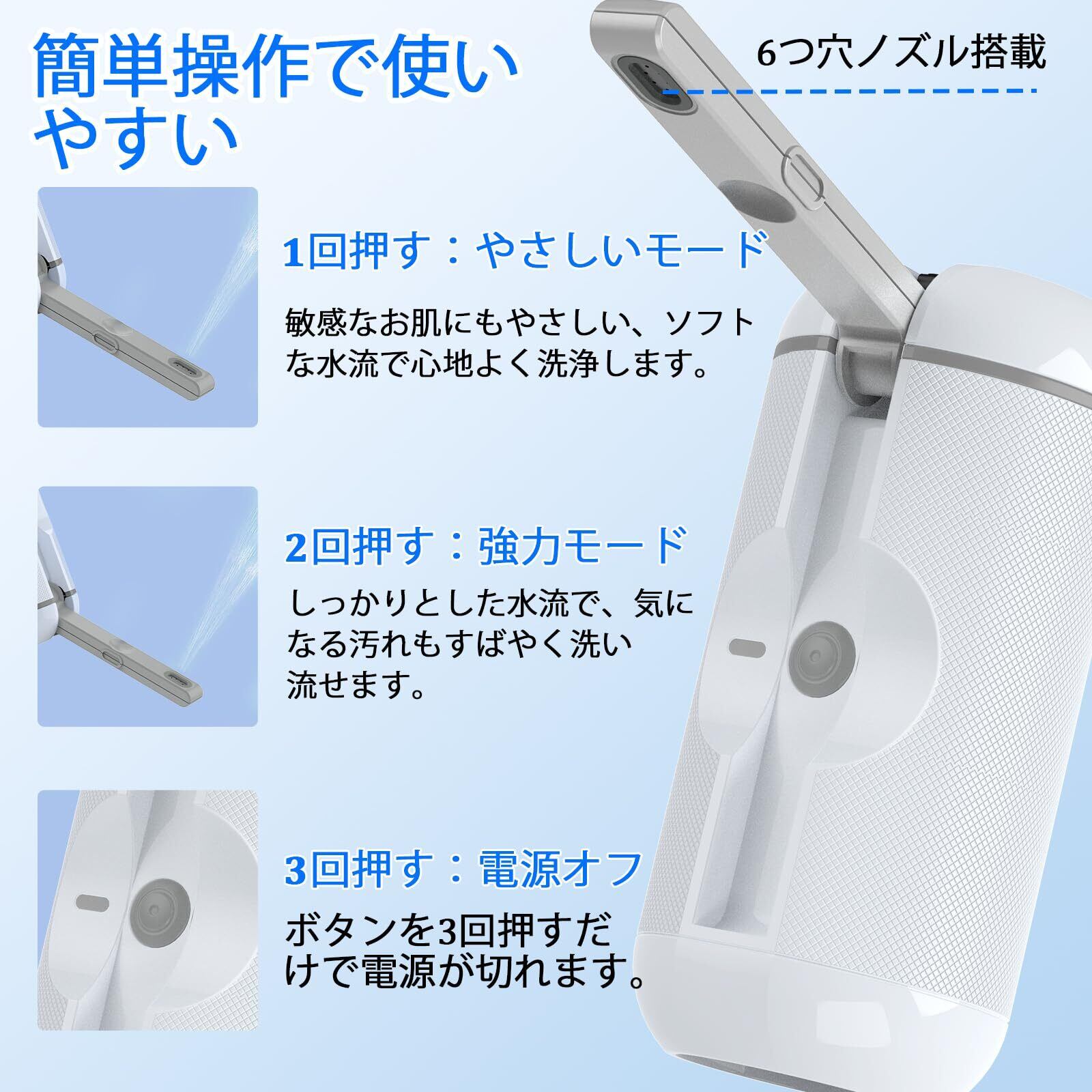 簡単操作で使いやすい

6つ穴ノズル搭載

1回押す：やさしいモード

敏感なお肌にもやさしい、ソフトな水流で心地よく洗浄します。

2回押す：強力モード

しっかりとした水流で、気になる汚れもすばやく洗い流せます。

3回押す：電源オフ

ボタンを3回押すだけで電源が切れます。